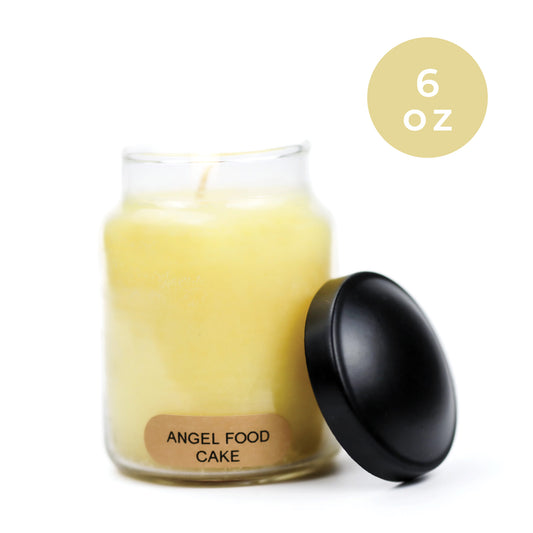 6
oz

ANGEL FOOD
CAKE