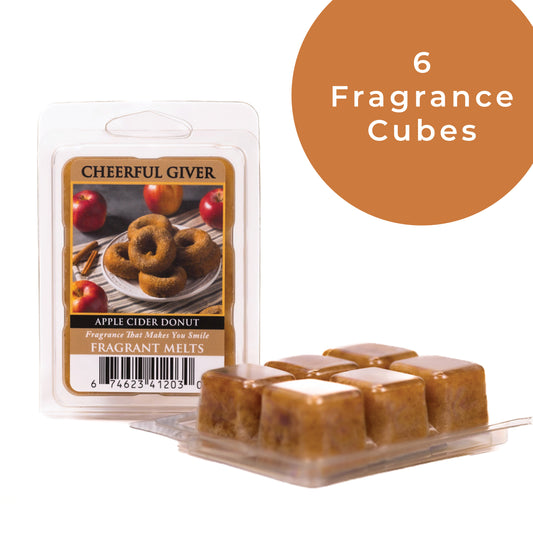 6
Fragrance
Cubes

CHEERFUL GIVER

APPLE CIDER DONUT
Fragrance That Makes You Smile
FRAGRANT MELTS

6 74623 41203 0