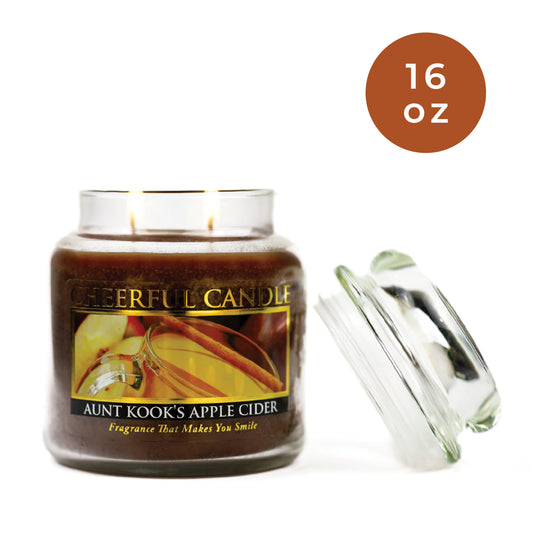 16 oz

CHEERFUL CANDLE

AUNT KOOK'S APPLE CIDER

Fragrance That Makes You Smile