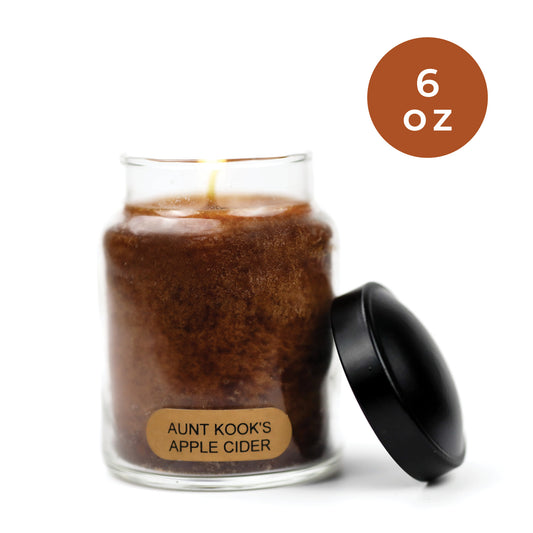 6
oz

AUNT KOOK'S
APPLE CIDER