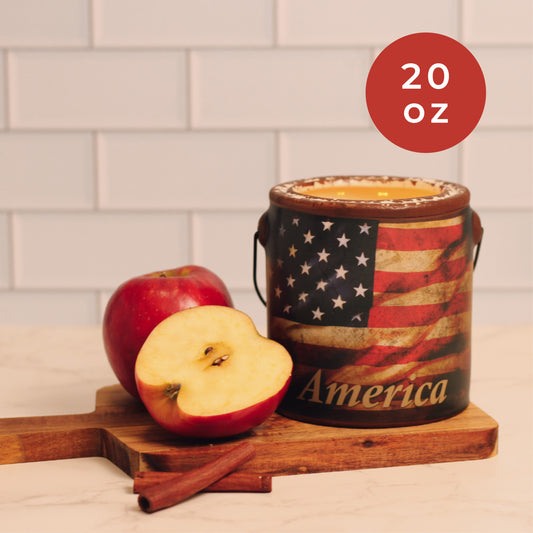 20 oz

America