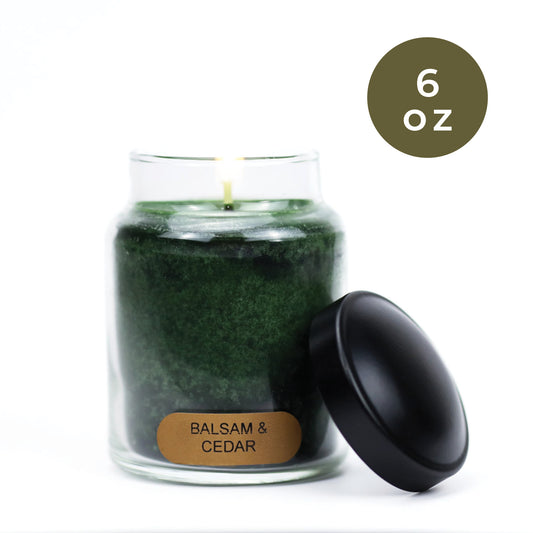 6
oz

BALSAM &
CEDAR