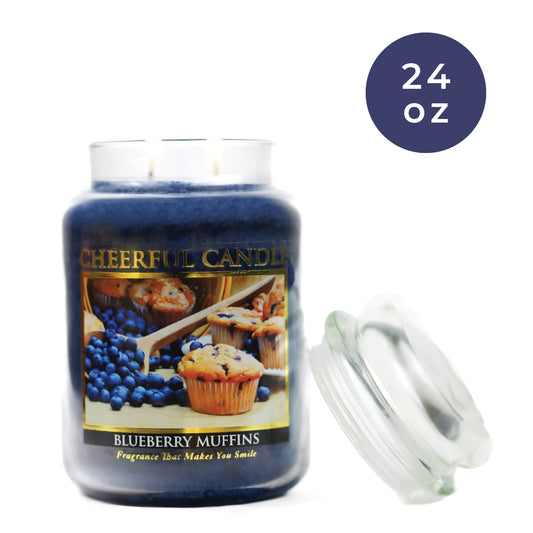 24 oz

CHEERFUL CANDLE

BLUEBERRY MUFFINS

Fragrance That Makes You Smile