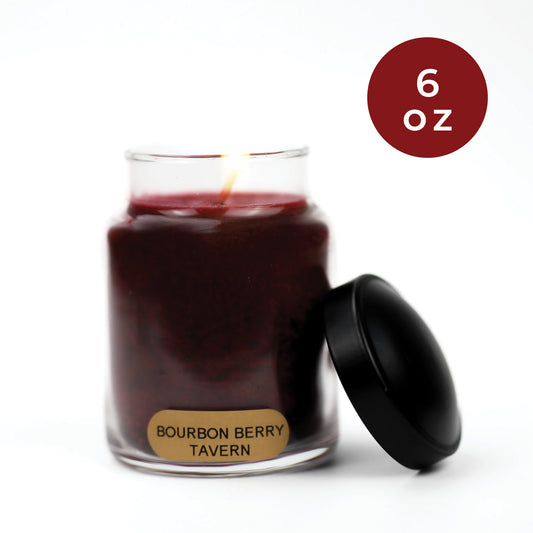 6
oz

BOURBON BERRY
TAVERN