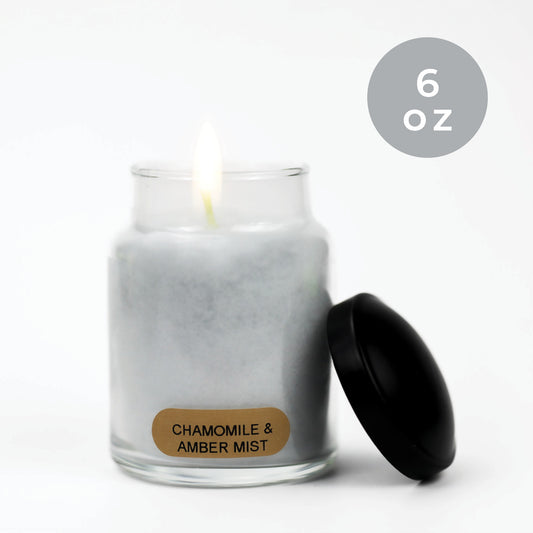 6
oz

CHAMOMILE &
AMBER MIST