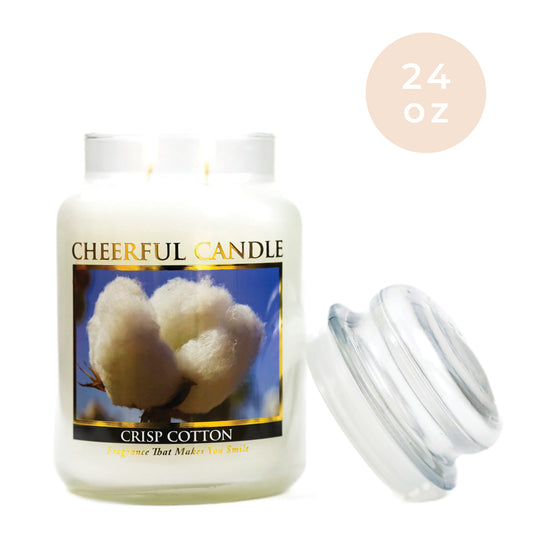 24 oz

CHEERFUL CANDLE

CRISP COTTON

Fragrance That Makes You Smile