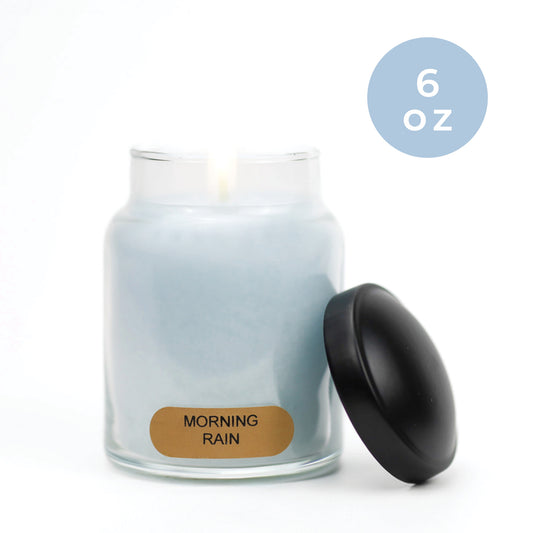 6
oz

MORNING
RAIN