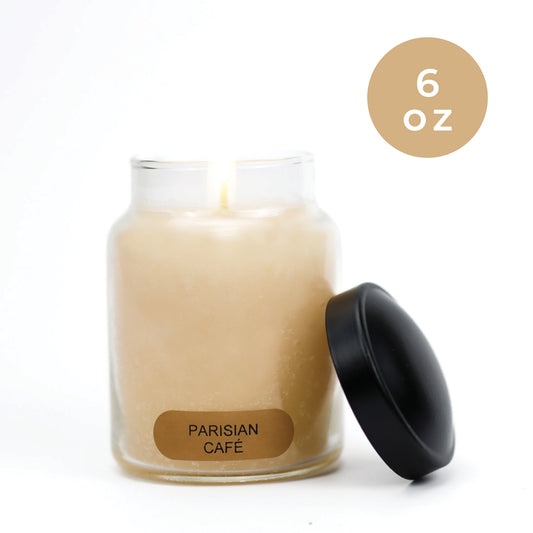 6
oz

PARISIAN
CAFÉ