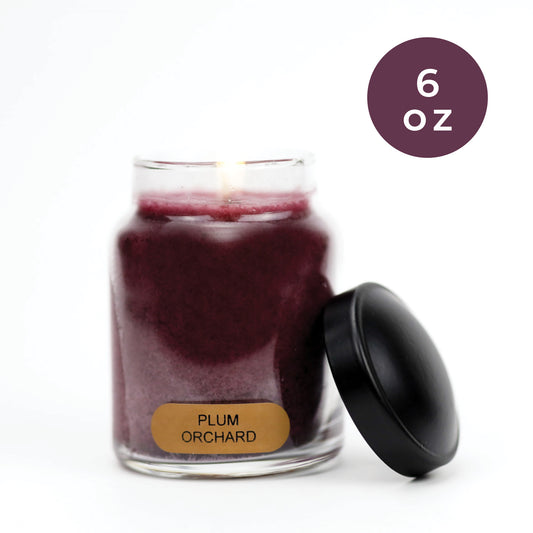 6
oz

PLUM
ORCHARD