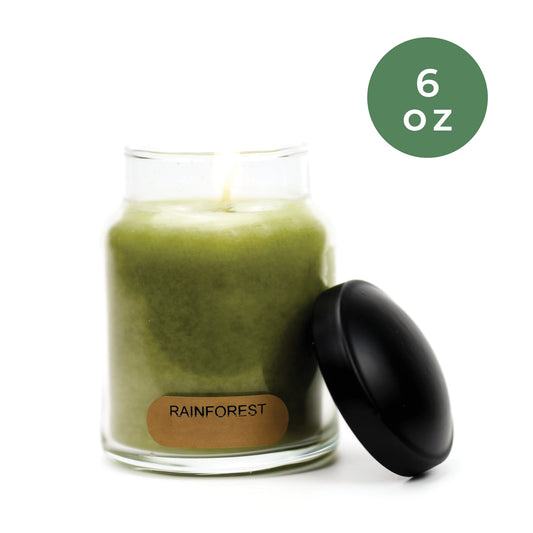 6
oz

RAINFOREST