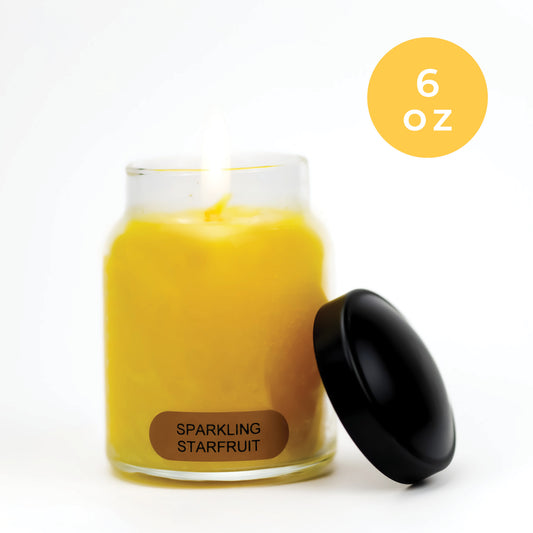 6
oz

SPARKLING
STARFRUIT