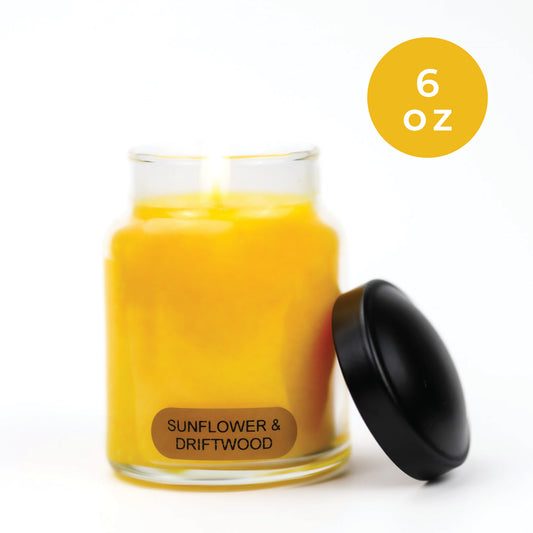 6
oz

SUNFLOWER &
DRIFTWOOD