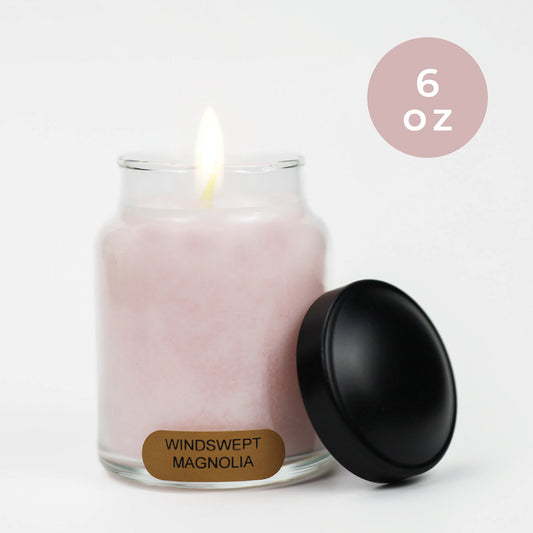 6
oz

WINDSWEPT
MAGNOLIA