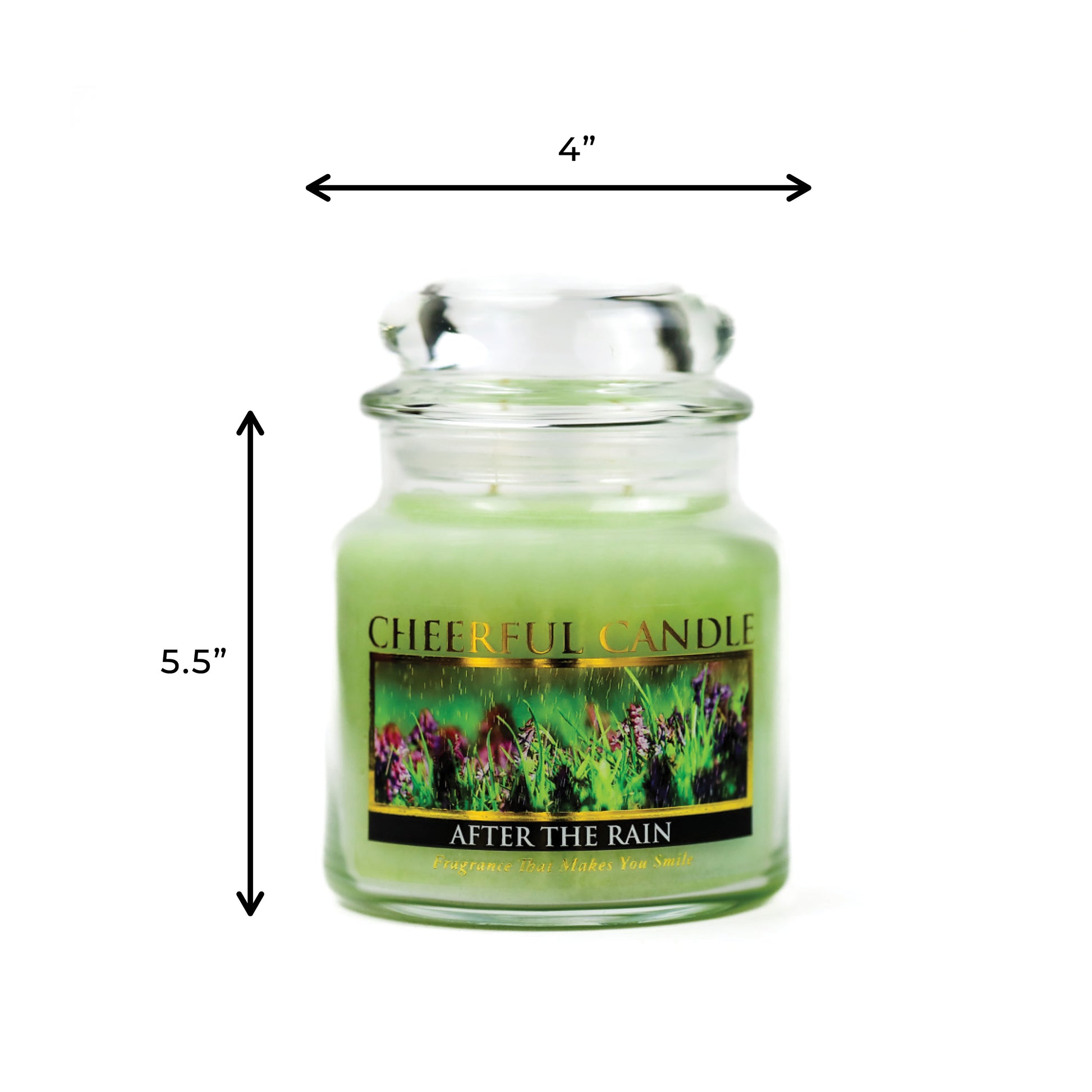 4”

5.5”

CHEERFUL CANDLE

AFTER THE RAIN

Fragrance That Makes You Smile