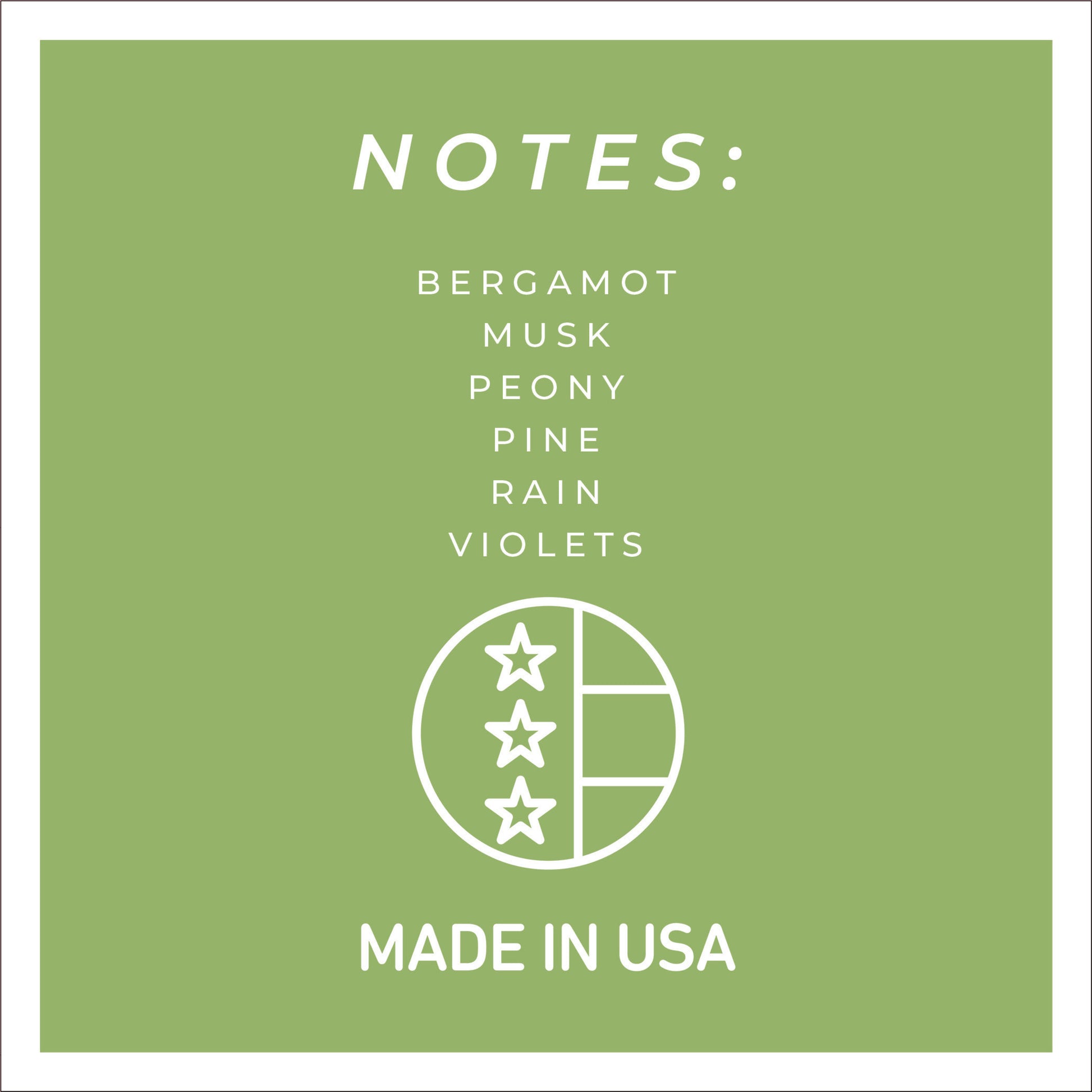 NOTES:

BERGAMOT
MUSK
PEONY
PINE
RAIN
VIOLETS

MADE IN USA