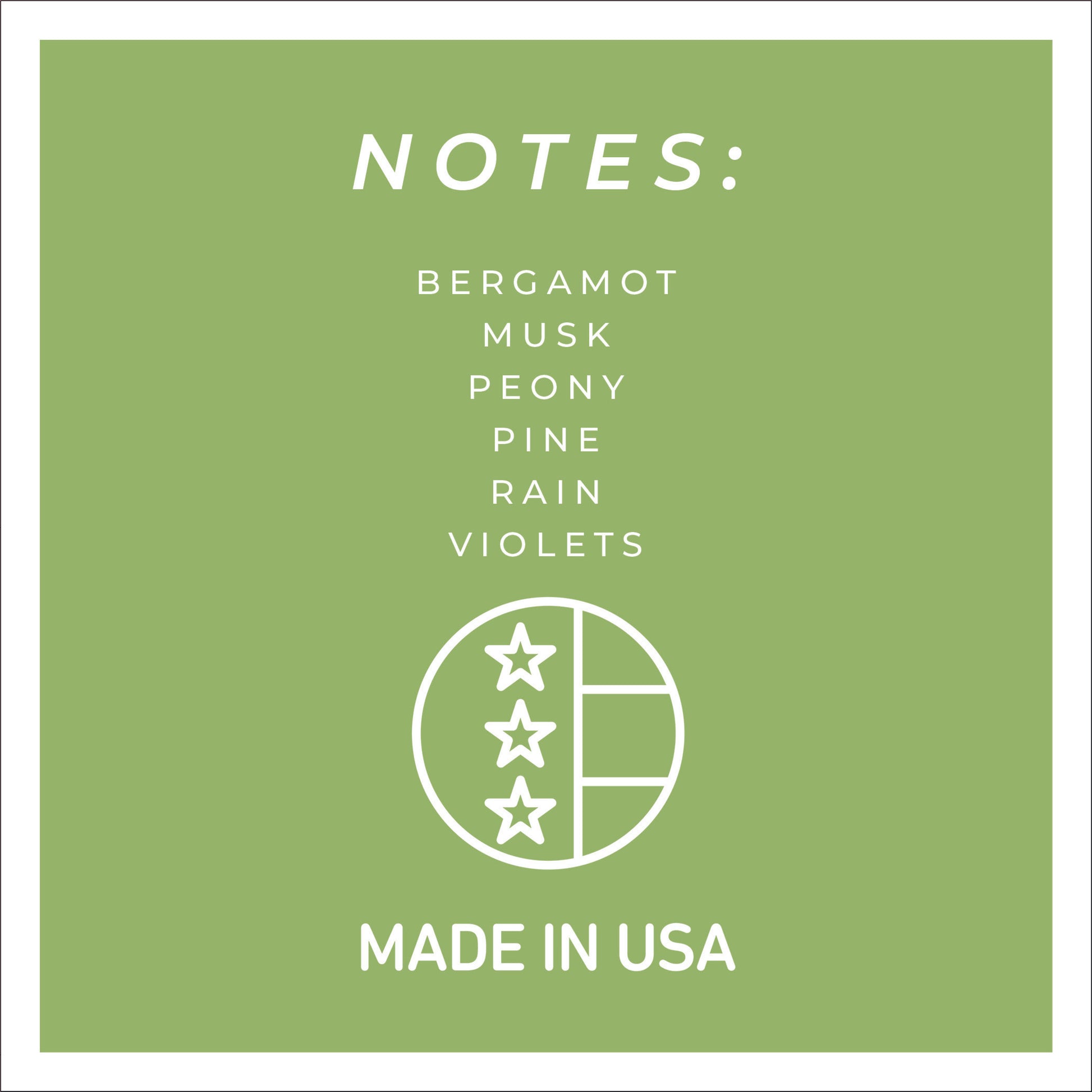 NOTES:

BERGAMOT
MUSK
PEONY
PINE
RAIN
VIOLETS

MADE IN USA