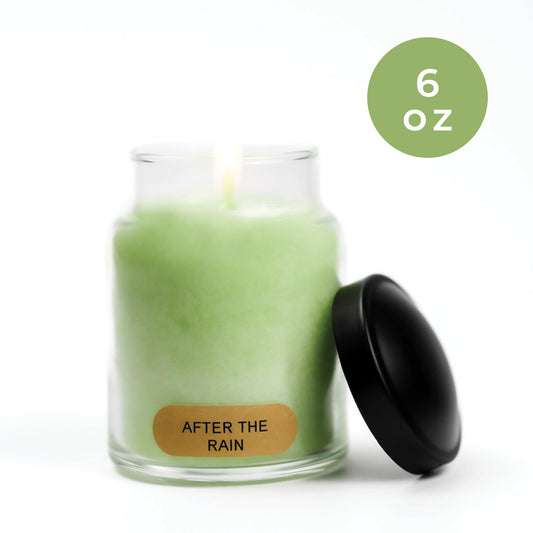 6
oz

AFTER THE
RAIN