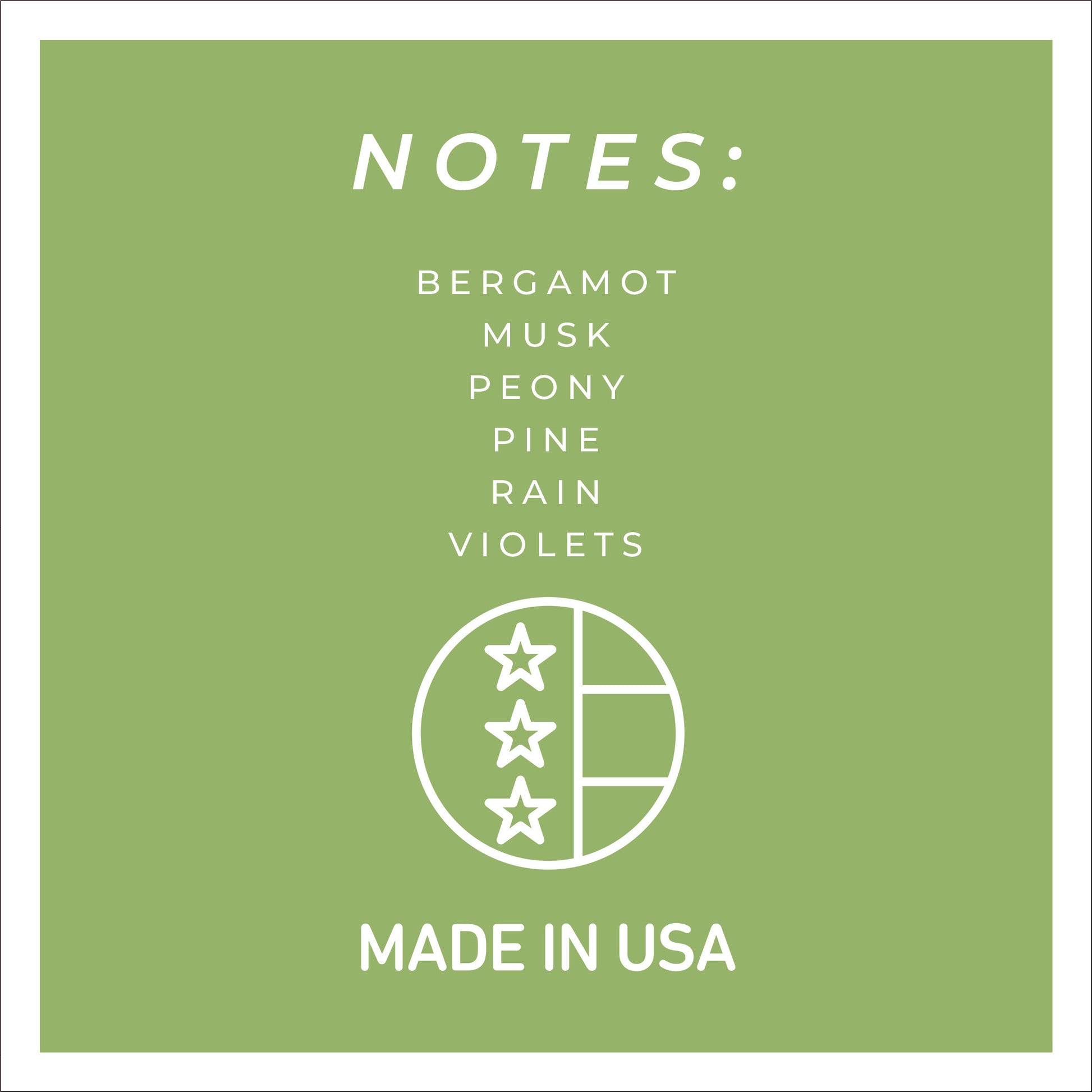 NOTES:

BERGAMOT
MUSK
PEONY
PINE
RAIN
VIOLETS

MADE IN USA