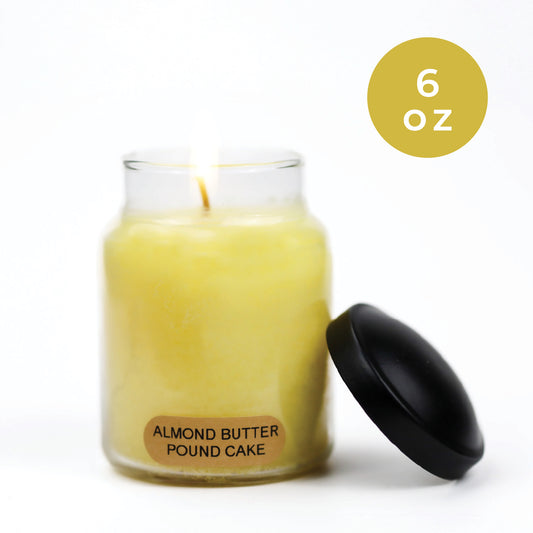 6
oz

ALMOND BUTTER
POUND CAKE