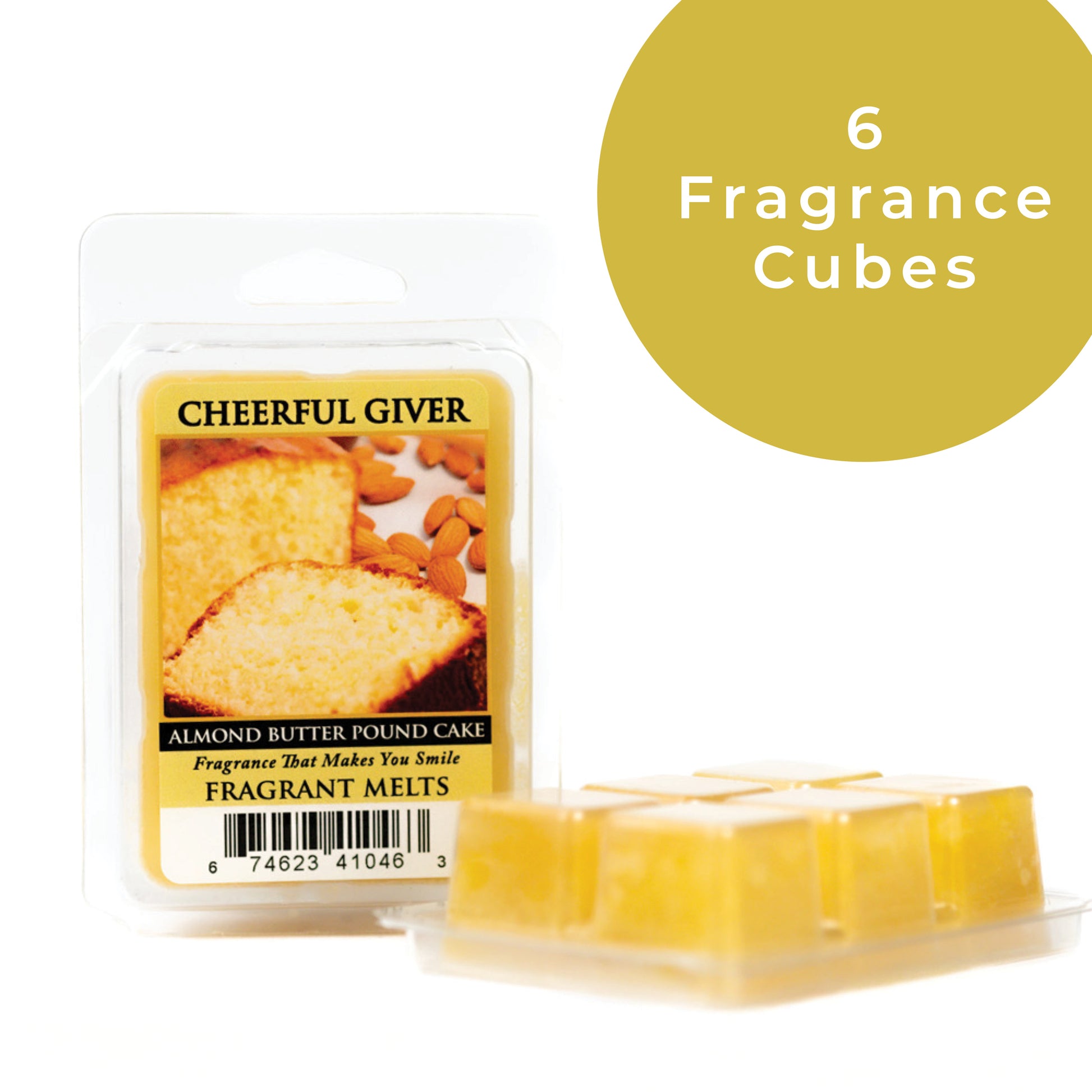 6 Fragrance Cubes

CHEERFUL GIVER

ALMOND BUTTER POUND CAKE

Fragrance That Makes You Smile

FRAGRANT MELTS

6 74623 41046 3