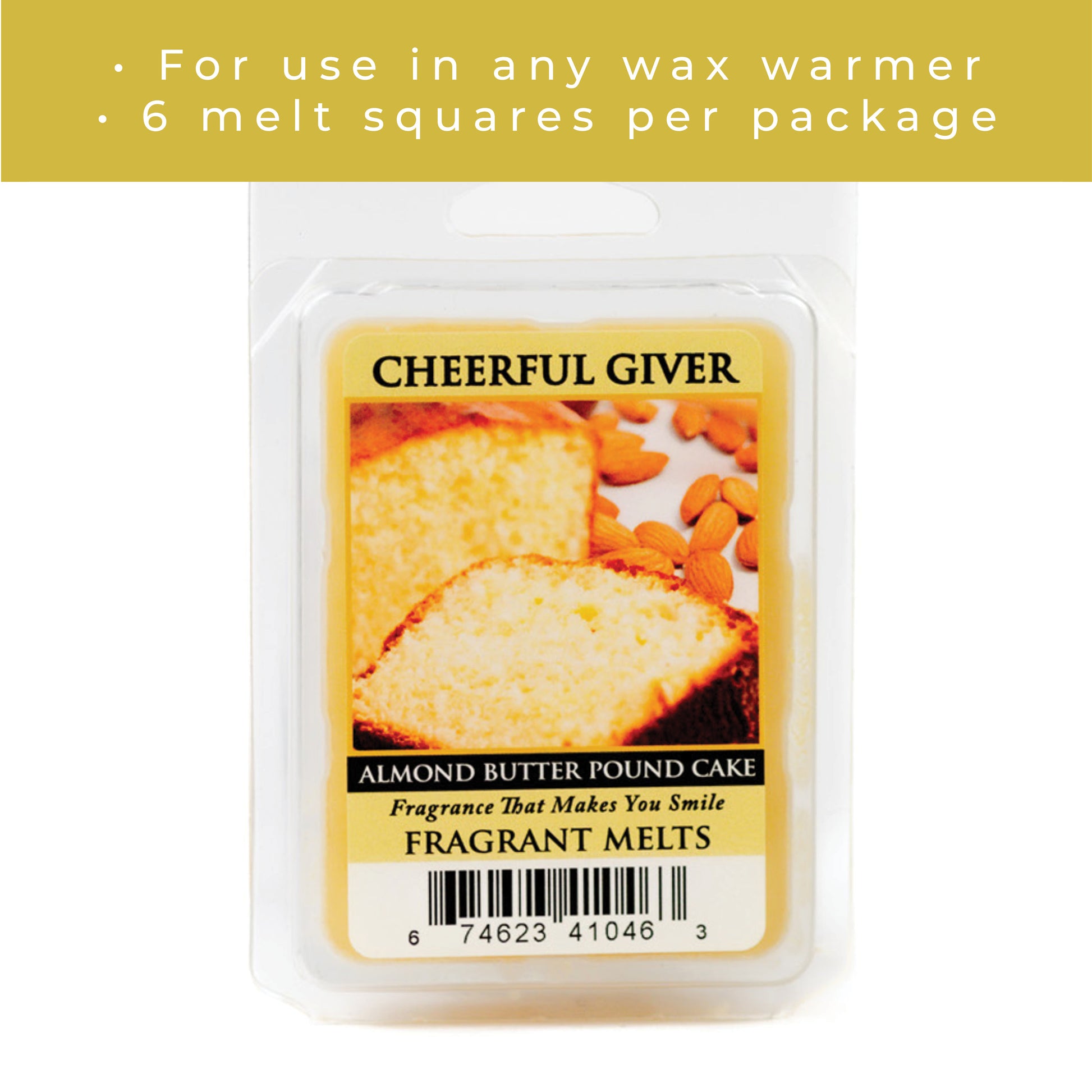 • For use in any wax warmer
• 6 melt squares per package

CHEERFUL GIVER

ALMOND BUTTER POUND CAKE
Fragrance That Makes You Smile
FRAGRANT MELTS

6 74623 41046 3