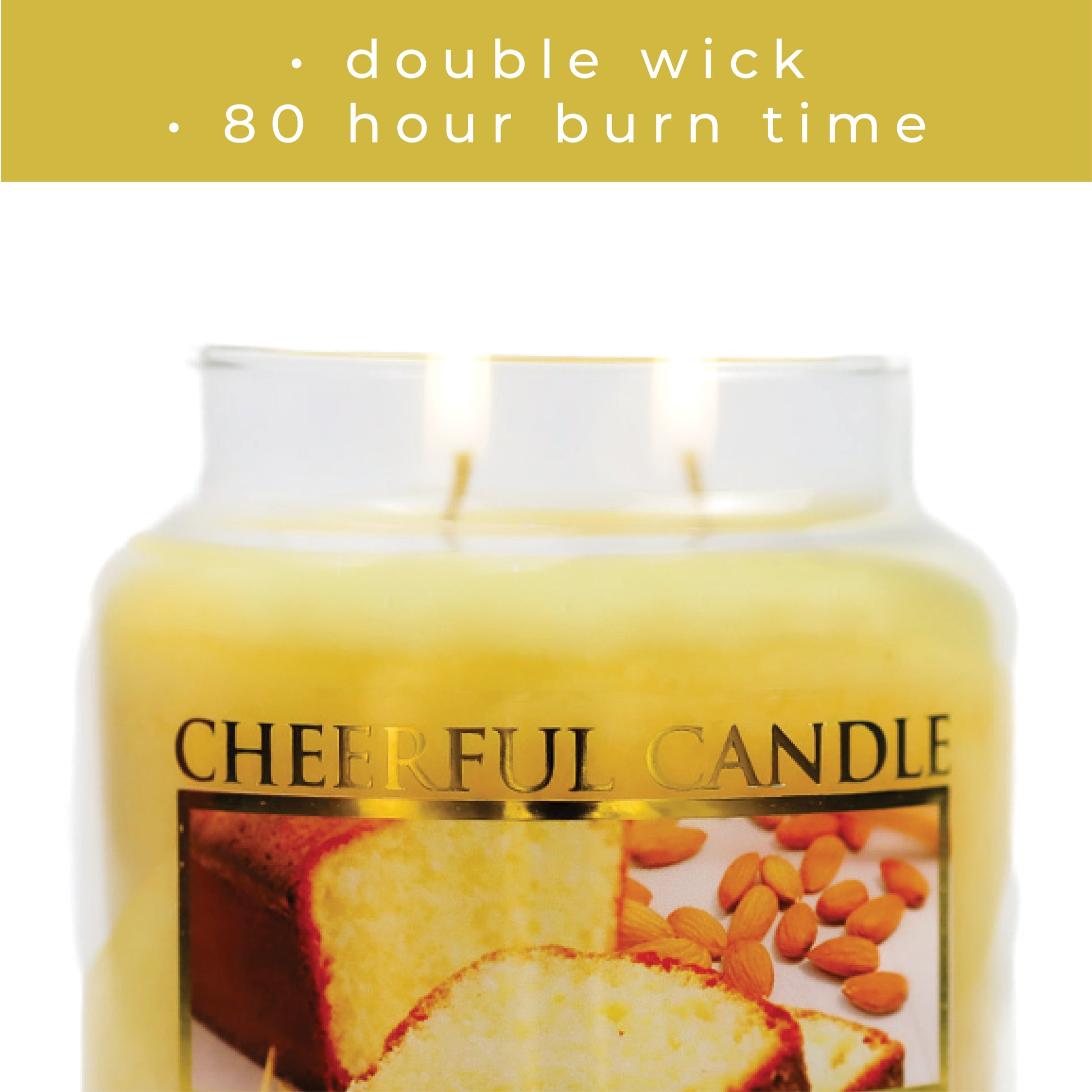 • double wick
• 80 hour burn time

CHEERFUL CANDLE