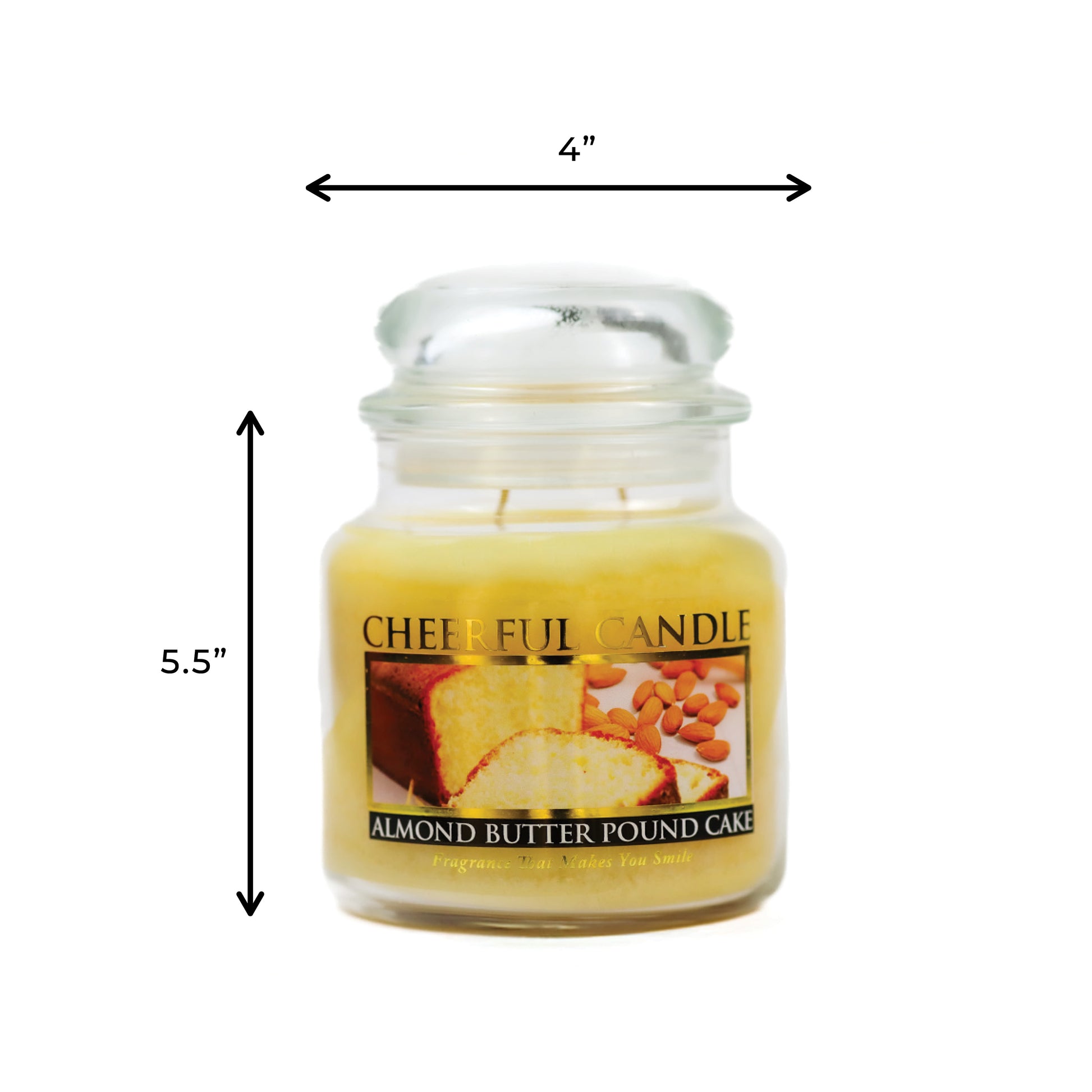 4”

5.5”

CHEERFUL CANDLE

ALMOND BUTTER POUND CAKE

Fragrance That Makes You Smile