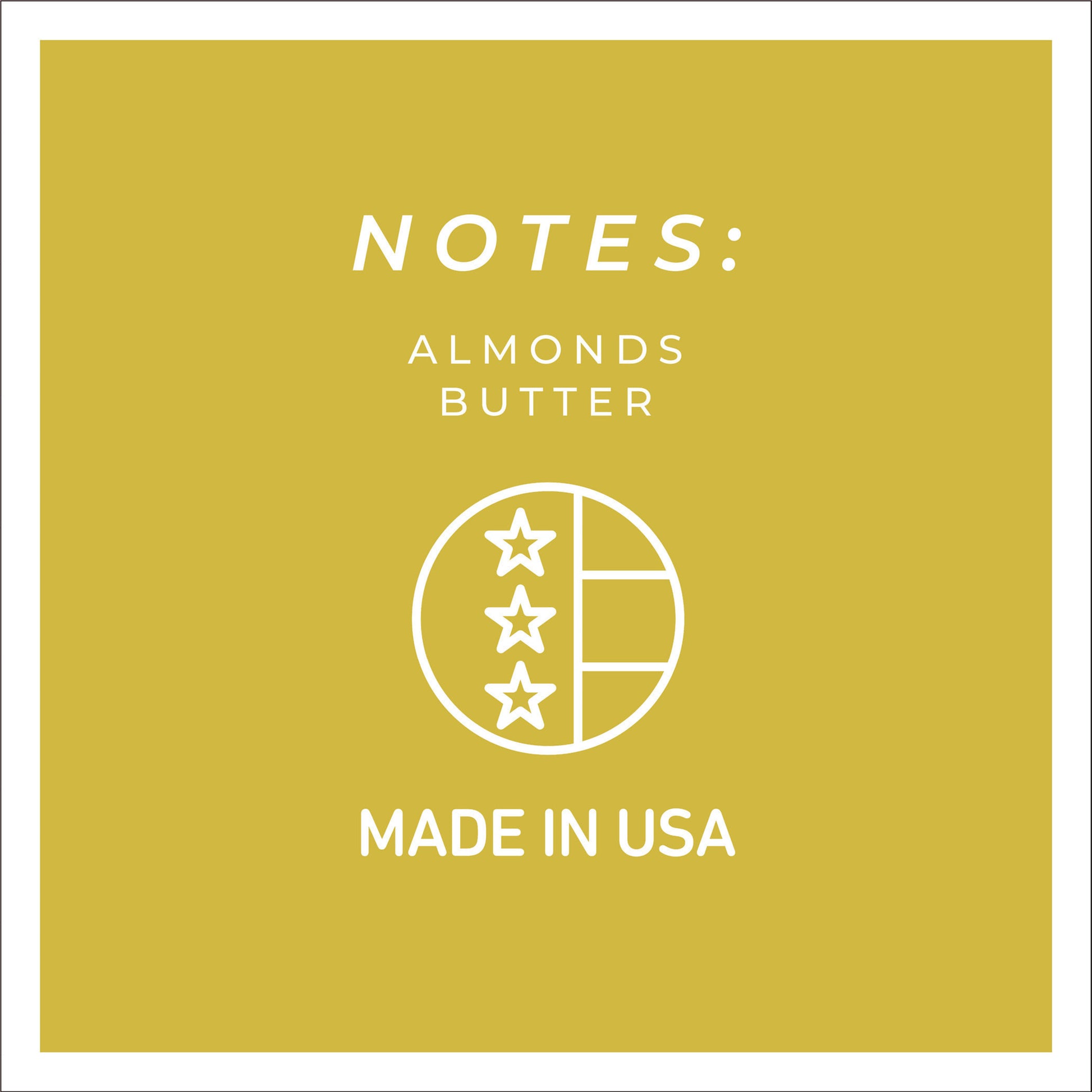 NOTES:

ALMONDS
BUTTER

MADE IN USA