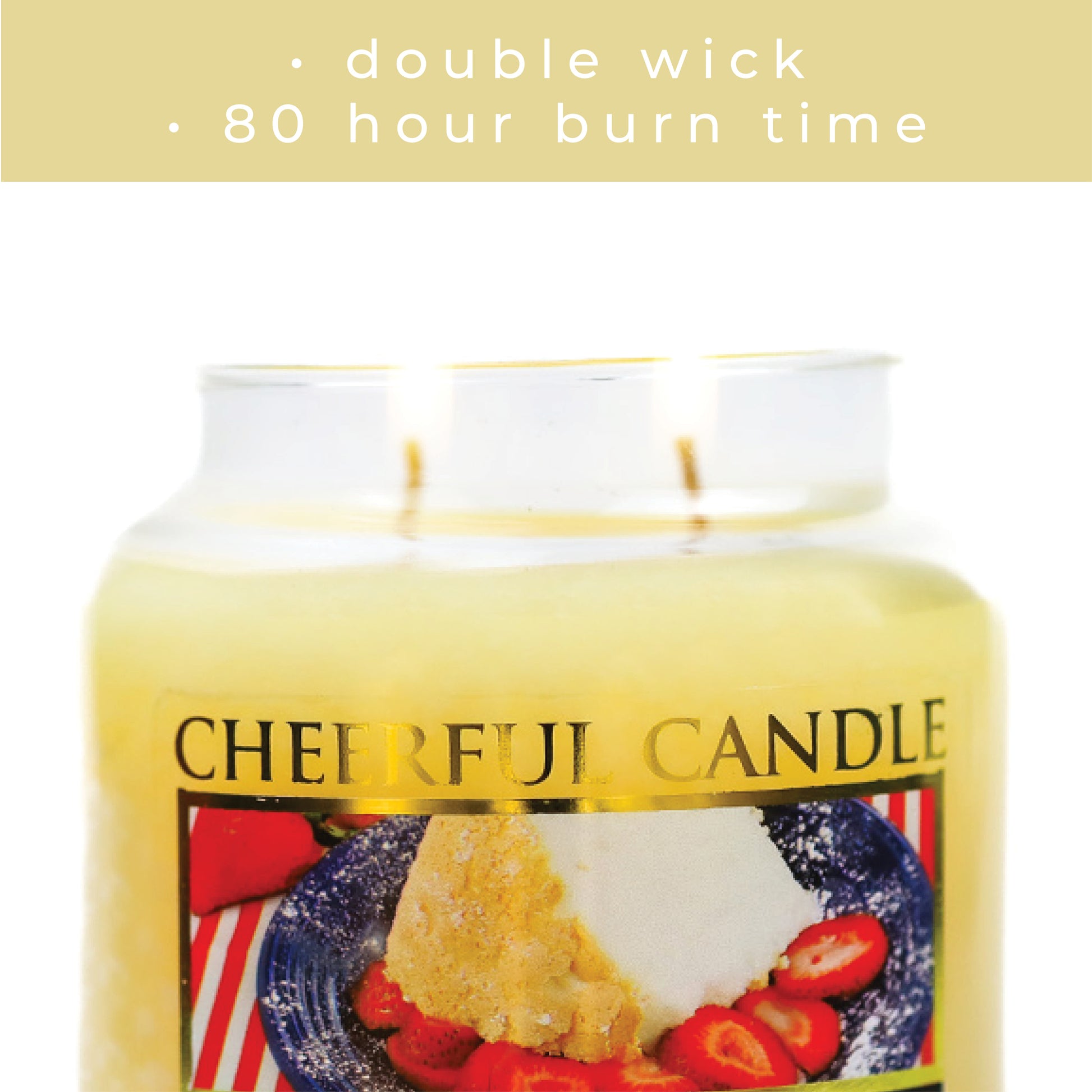 • double wick
• 80 hour burn time

CHEERFUL CANDLE