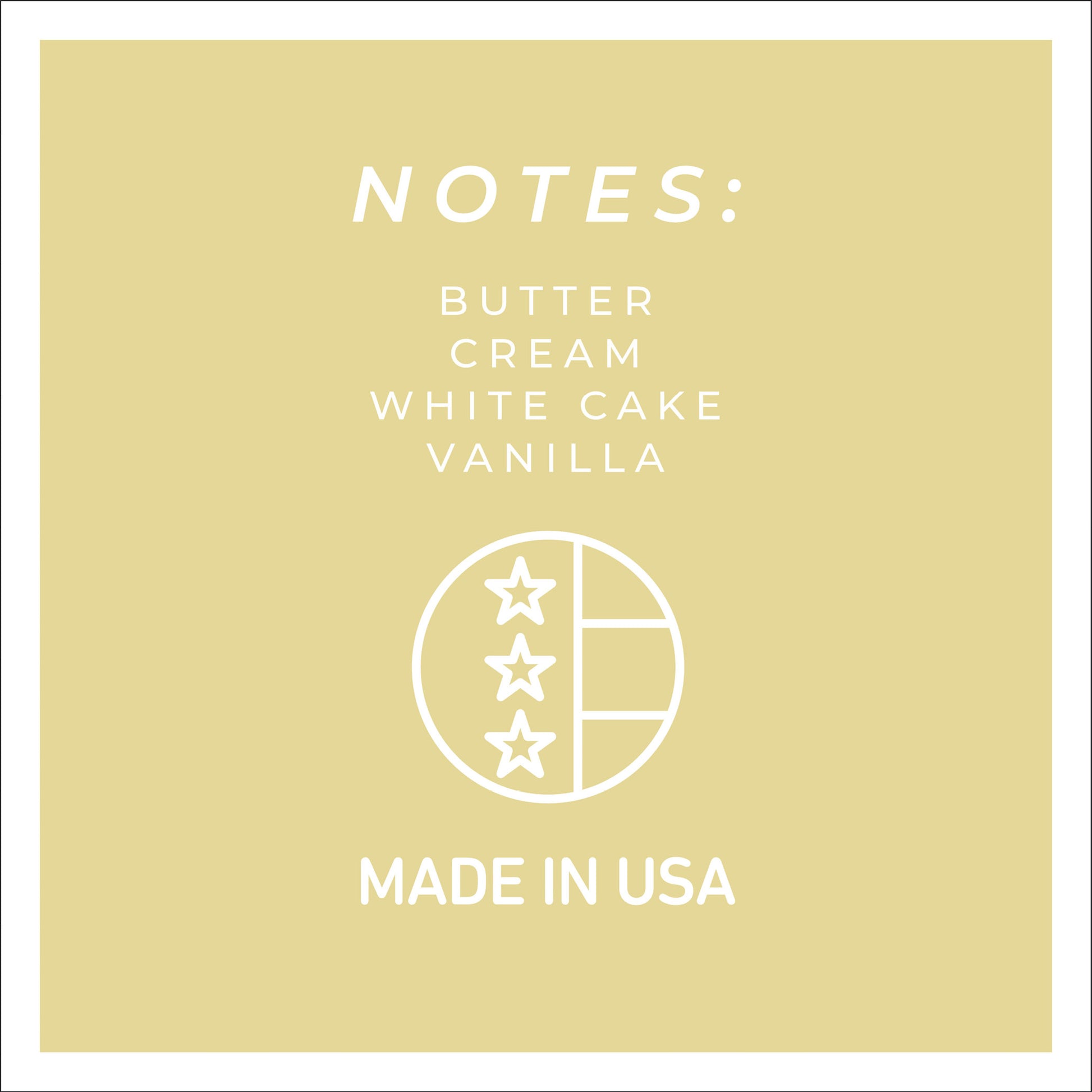 NOTES:

BUTTER
CREAM
WHITE CAKE
VANILLA

MADE IN USA