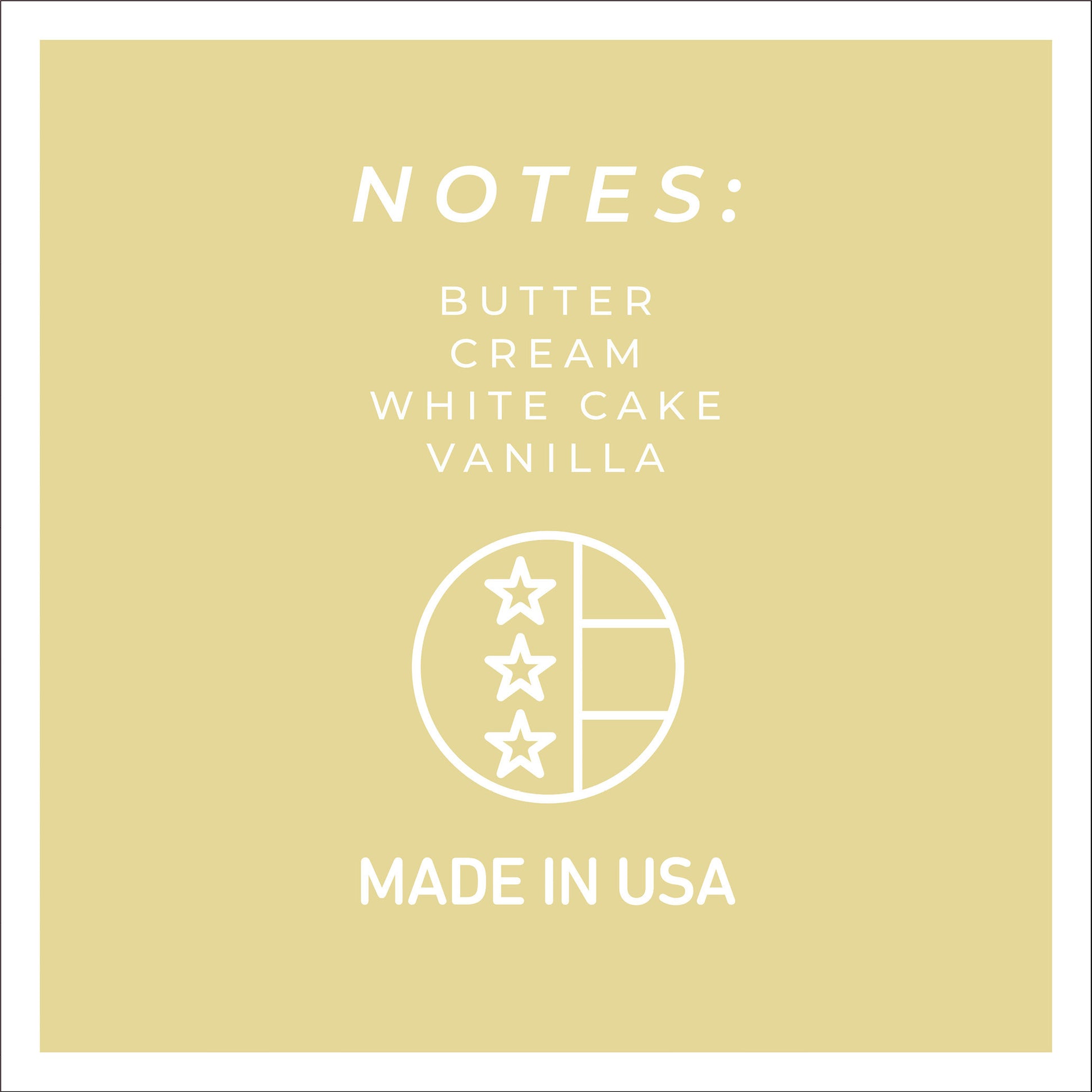 NOTES:

BUTTER
CREAM
WHITE CAKE
VANILLA

MADE IN USA