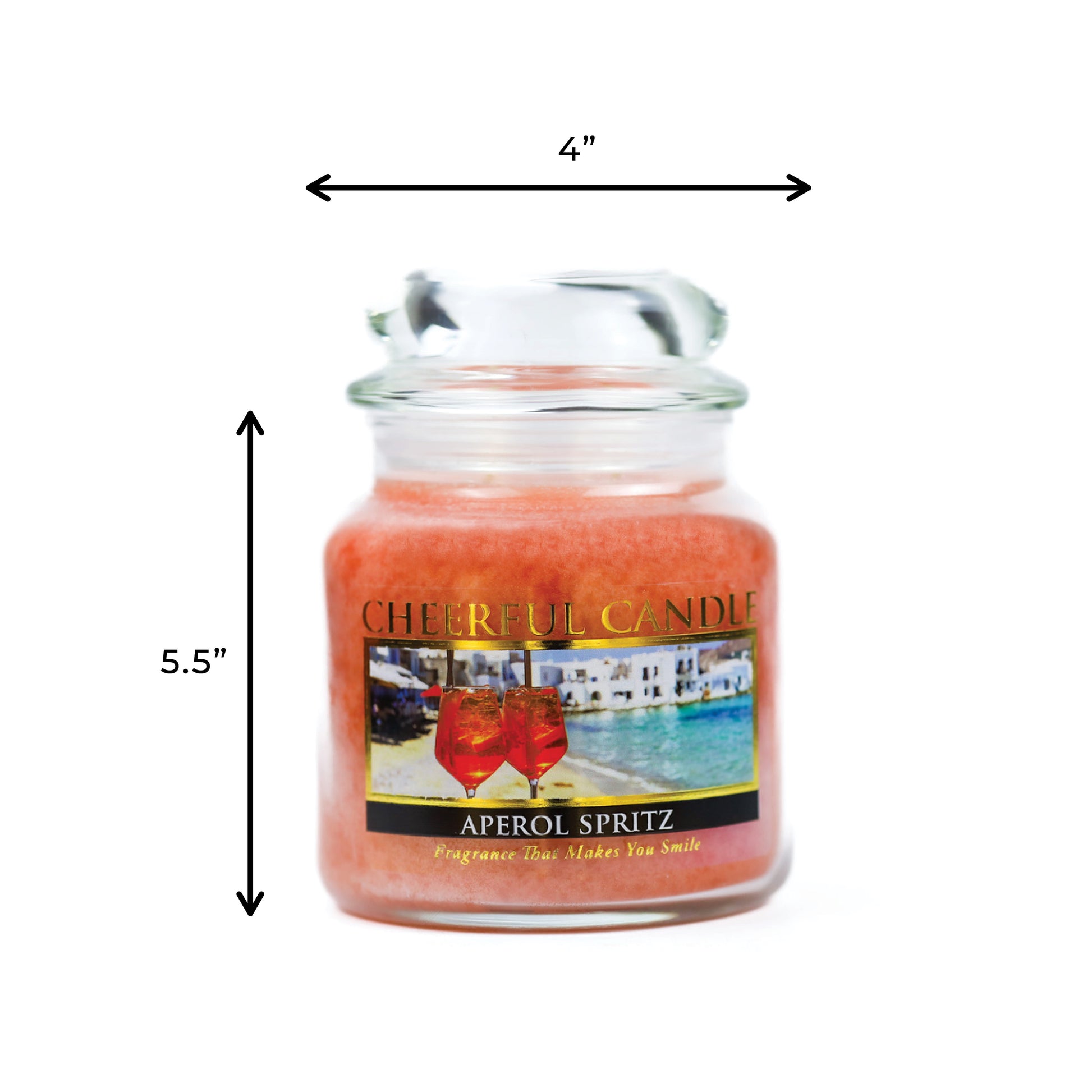 4”

5.5”

CHEERFUL CANDLE

APEROL SPRITZ

Fragrance That Makes You Smile