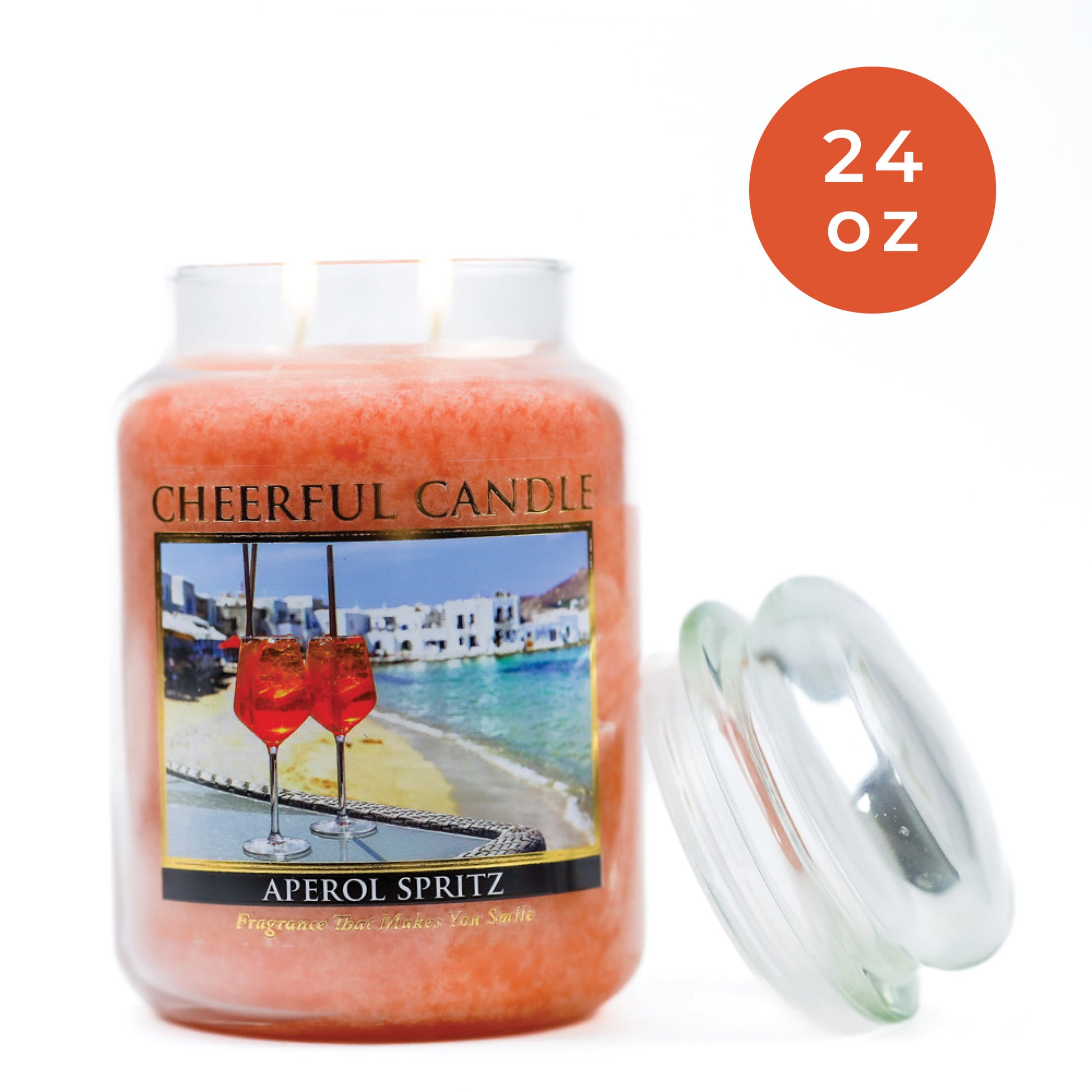 24
oz

CHEERFUL CANDLE

APEROL SPRITZ

Fragrance That Makes You Smile