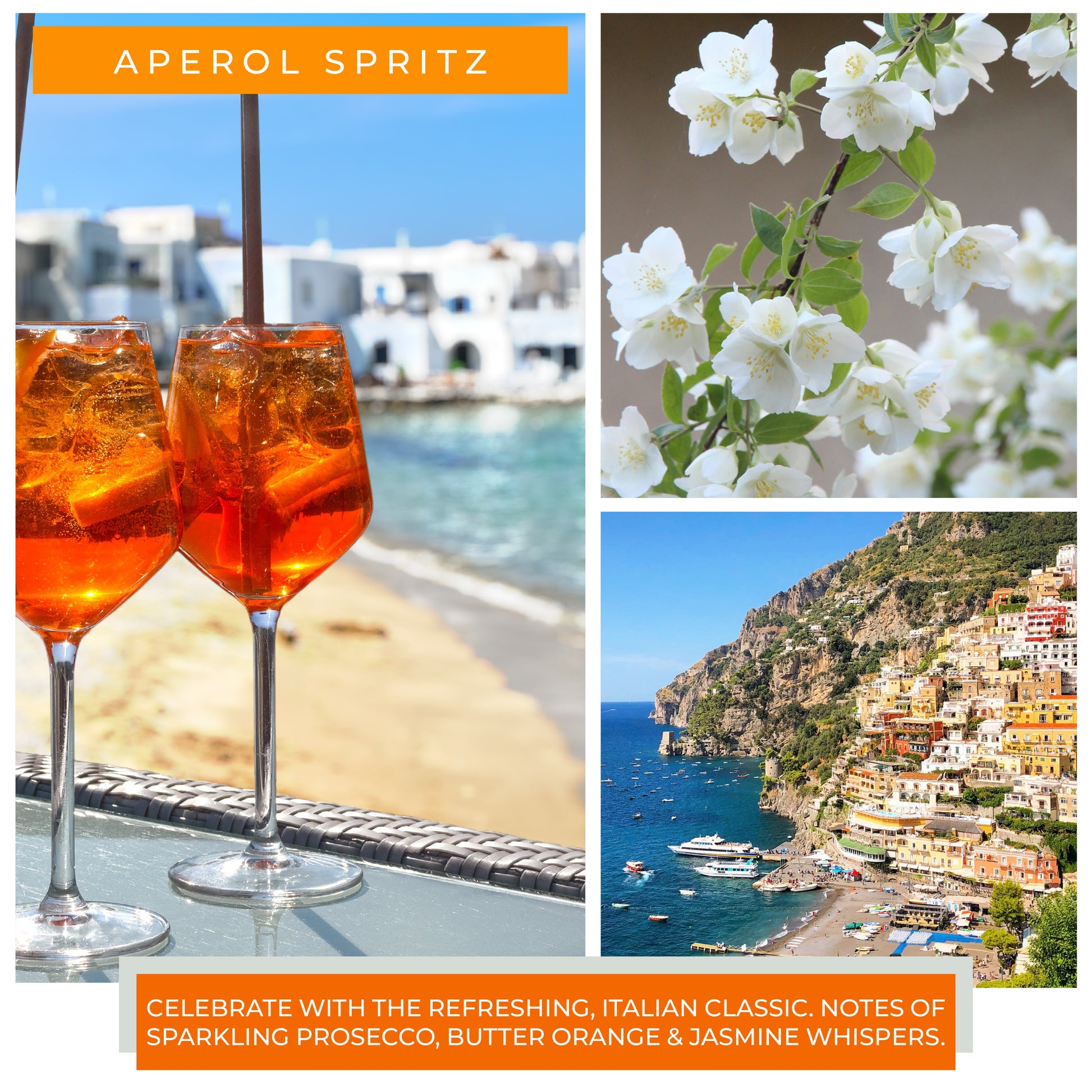 APEROL SPRITZ

CELEBRATE WITH THE REFRESHING, ITALIAN CLASSIC. NOTES OF SPARKLING PROSECCO, BUTTER ORANGE & JASMINE WHISPERS.