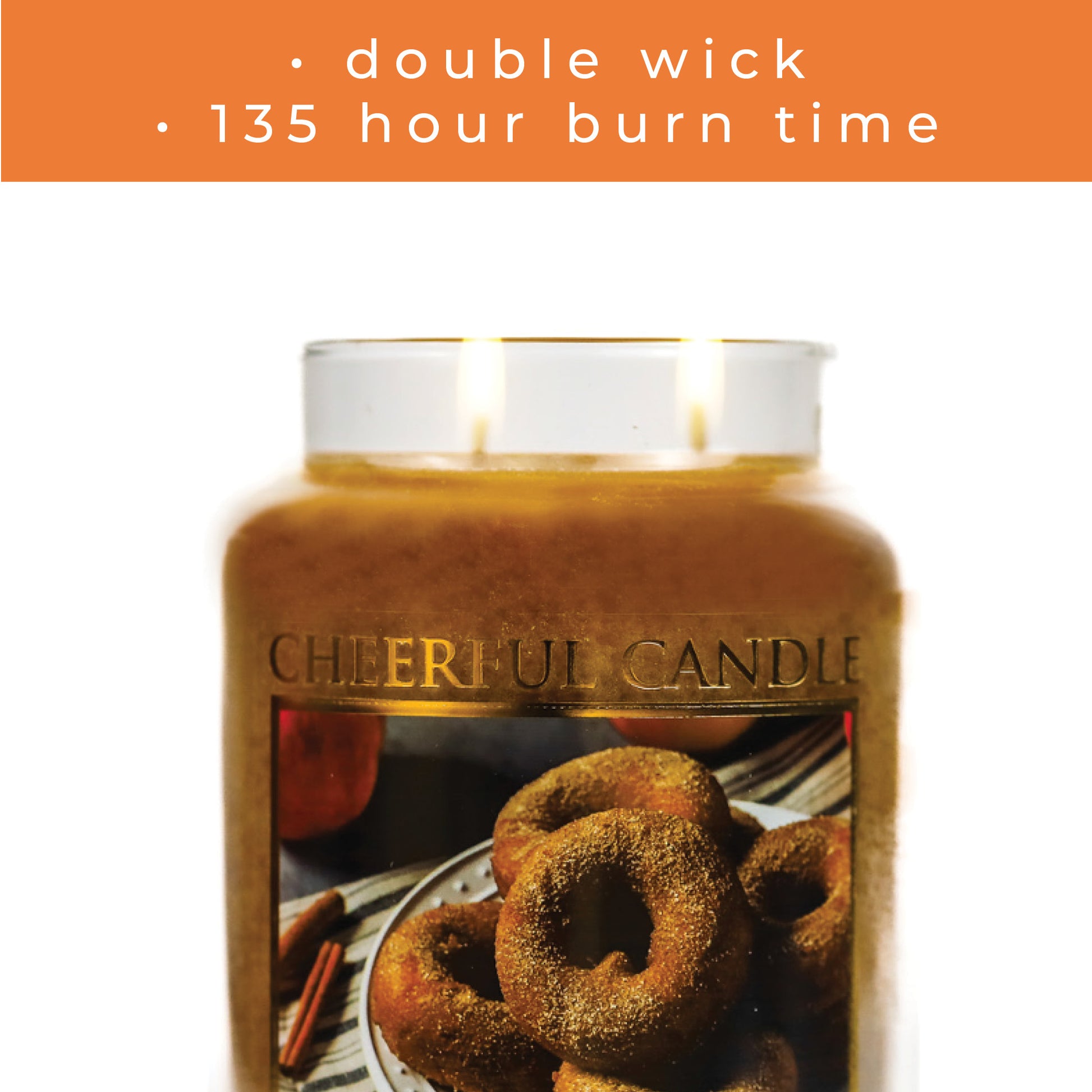 • double wick
• 135 hour burn time

CHEERFUL CANDLE