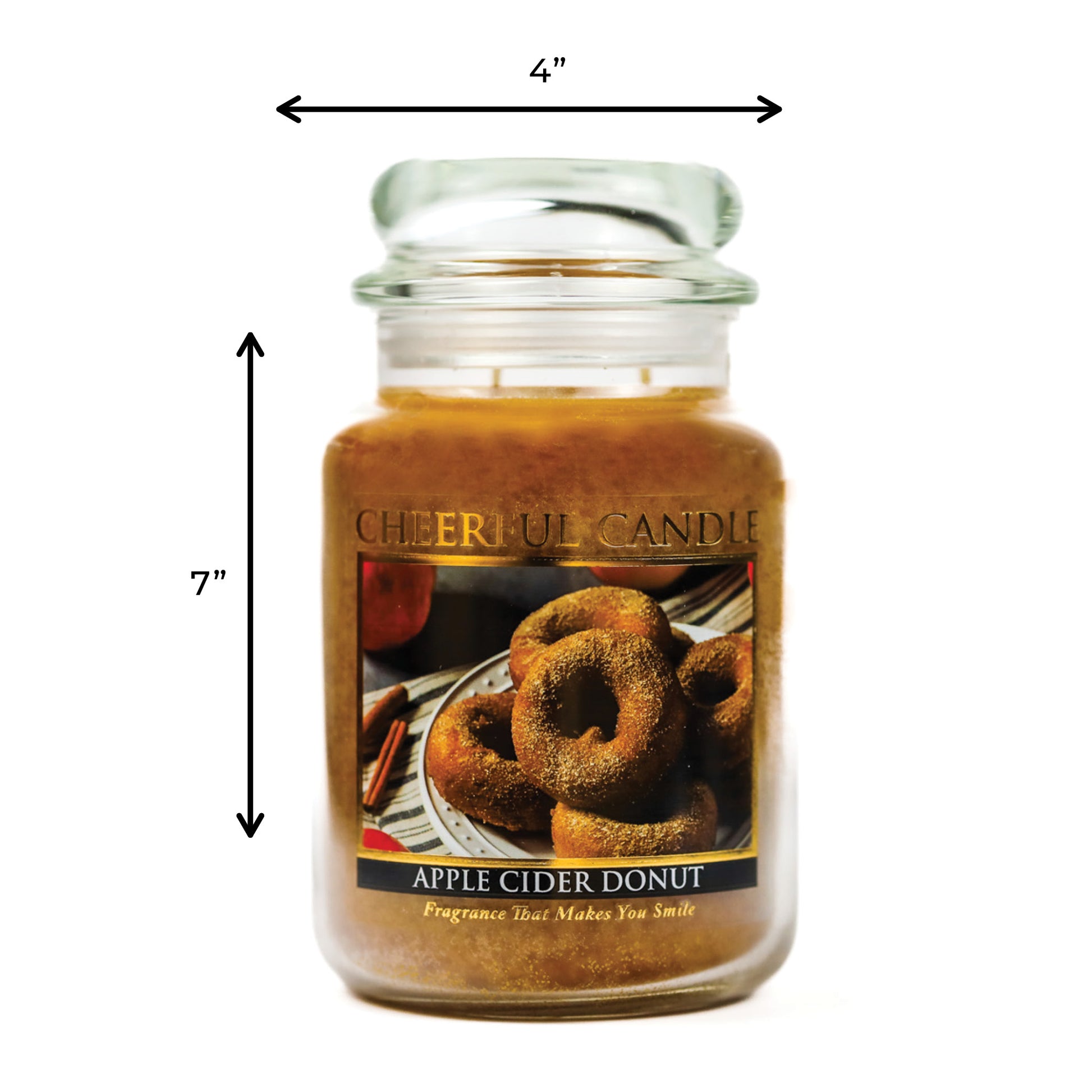 4”

7”

CHEERFUL CANDLE

APPLE CIDER DONUT

Fragrance That Makes You Smile