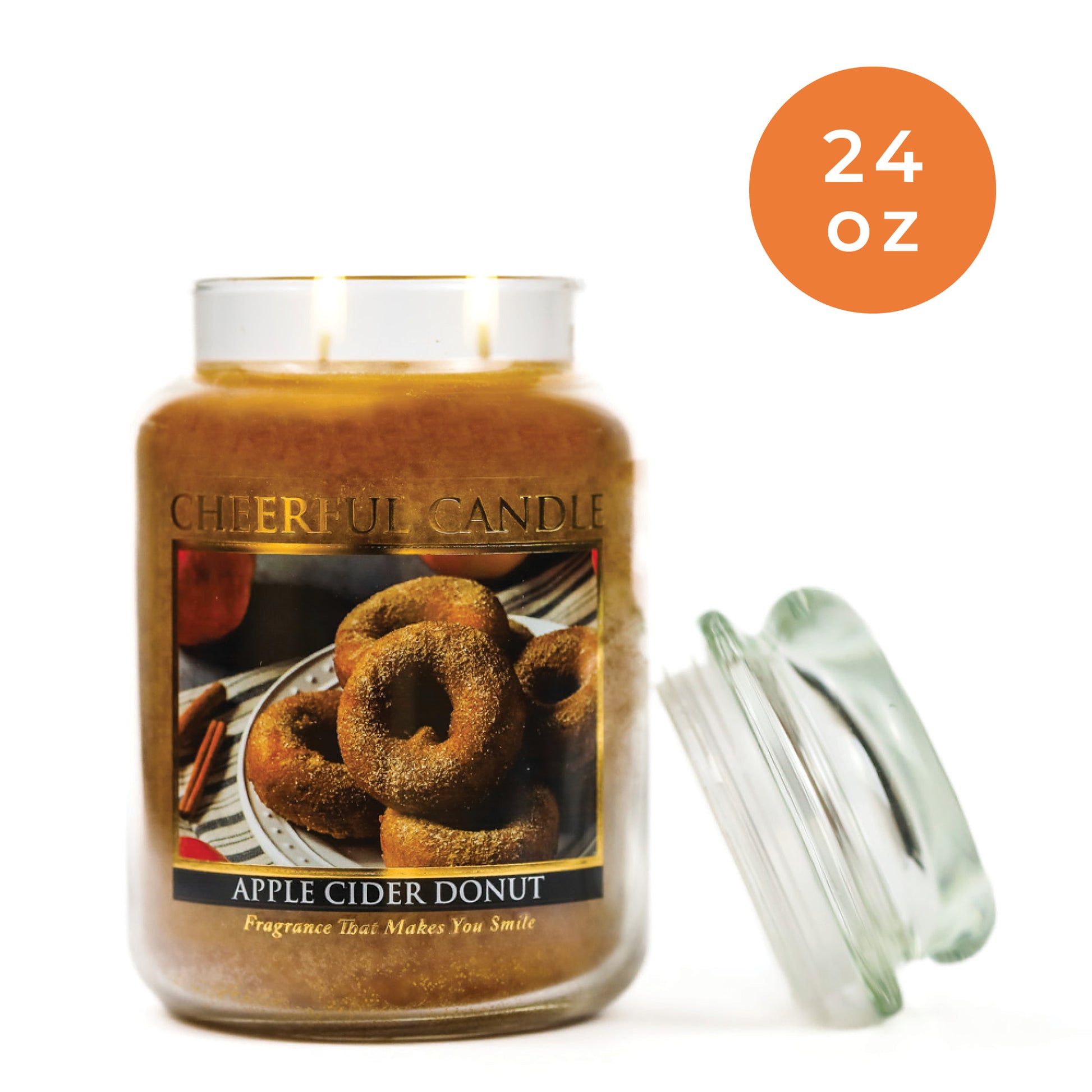 24
oz

CHEERFUL CANDLE

APPLE CIDER DONUT

Fragrance That Makes You Smile