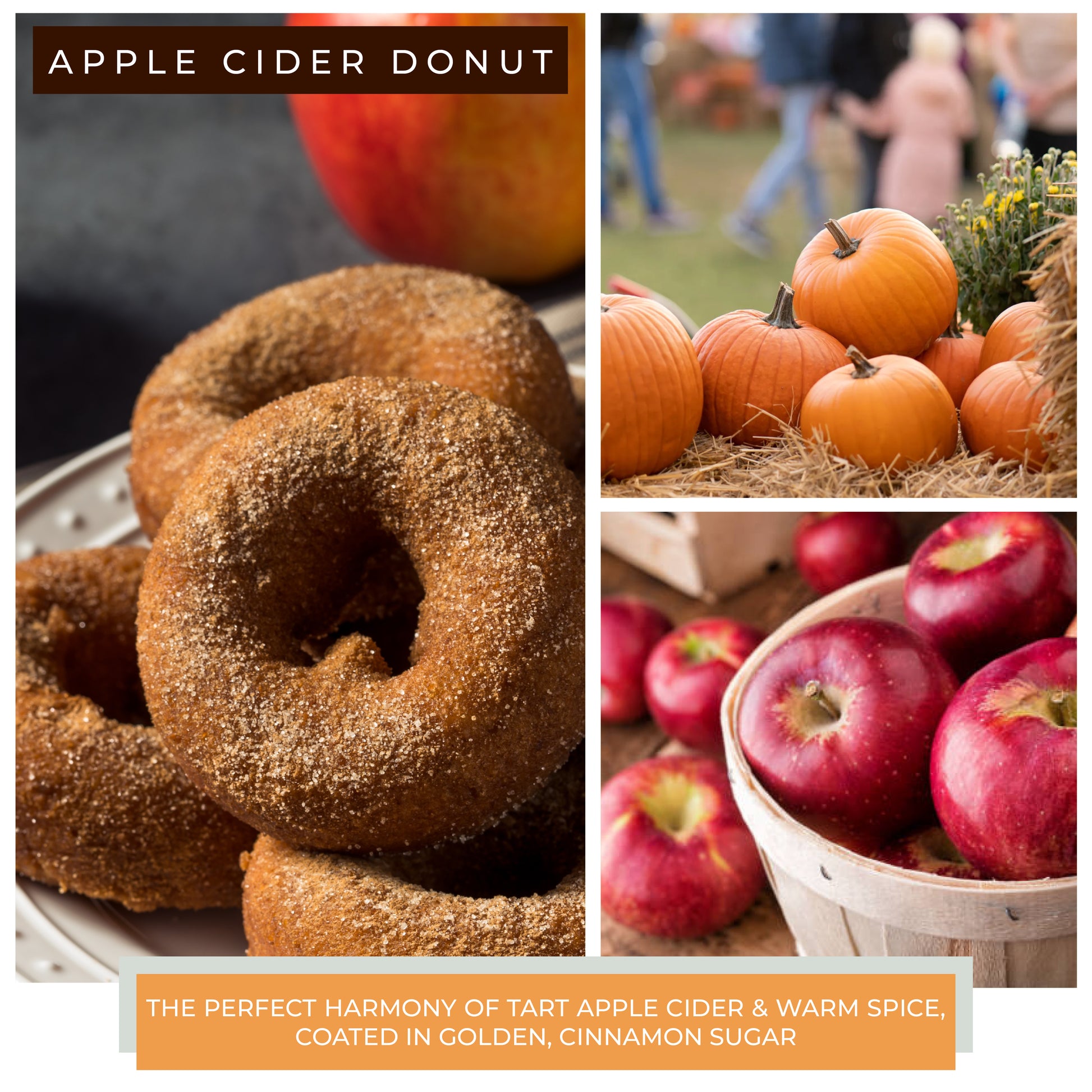 APPLE CIDER DONUT

THE PERFECT HARMONY OF TART APPLE CIDER & WARM SPICE, COATED IN GOLDEN, CINNAMON SUGAR