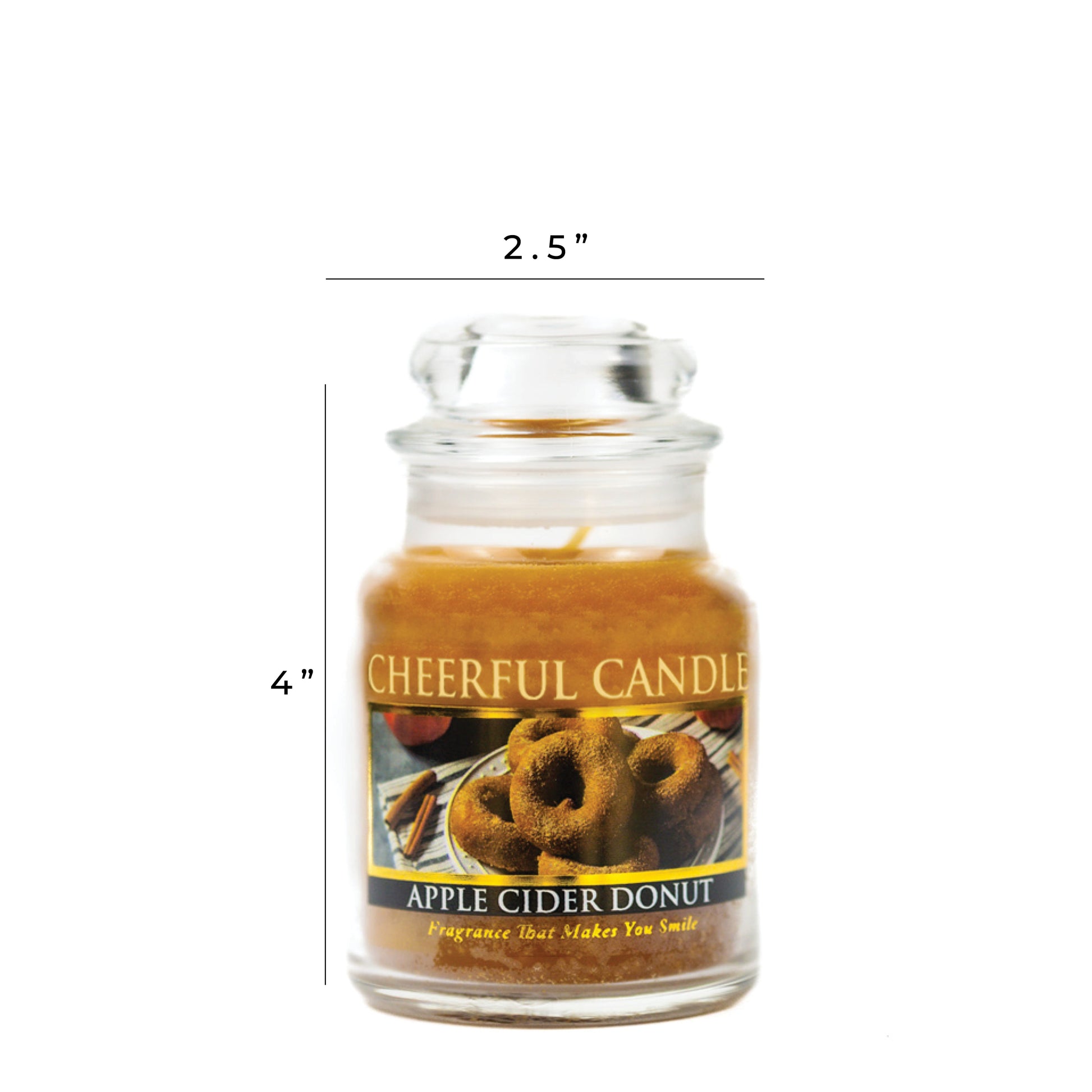 2.5"

4"

CHEERFUL CANDLE

APPLE CIDER DONUT

Fragrance That Makes You Smile