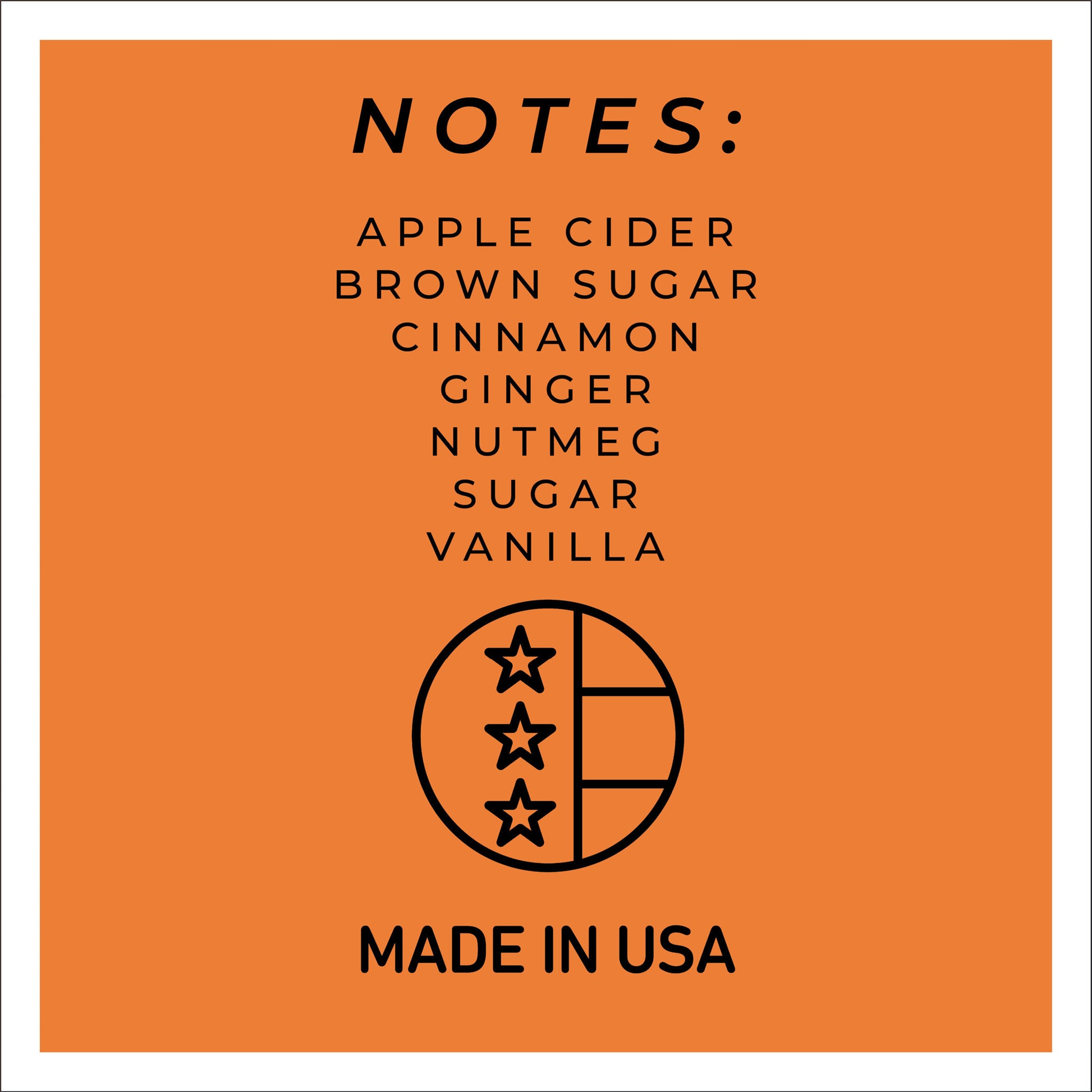 NOTES:

APPLE CIDER
BROWN SUGAR
CINNAMON
GINGER
NUTMEG
SUGAR
VANILLA

MADE IN USA