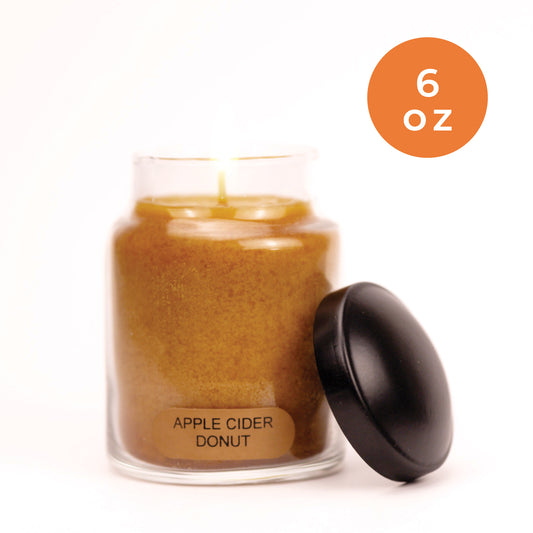 6
oz

APPLE CIDER
DONUT