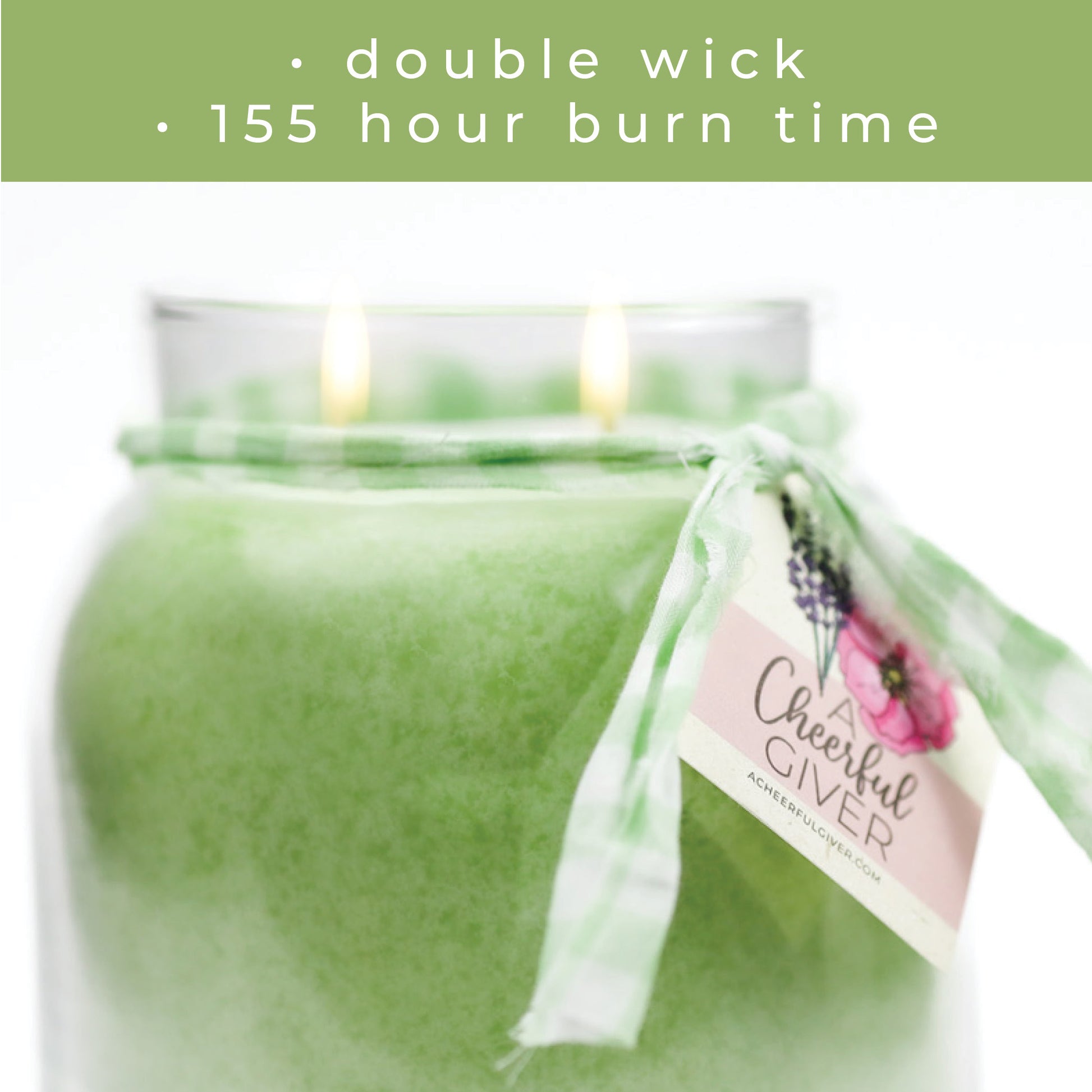 · double wick
· 155 hour burn time

A Cheerful GIVER
ACHEERFULGIVER.COM