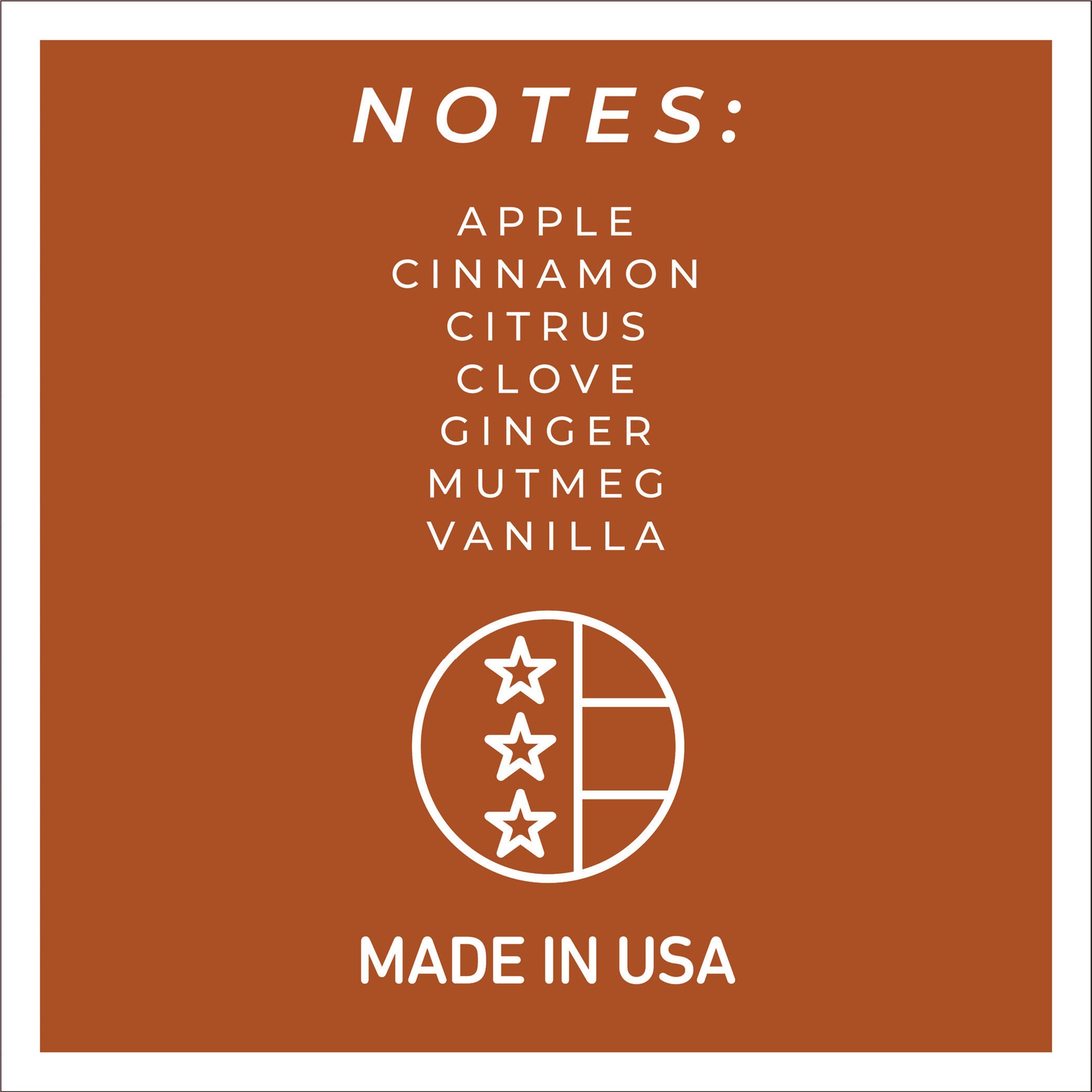 NOTES:

APPLE
CINNAMON
CITRUS
CLOVE
GINGER
MUTMEG
VANILLA

MADE IN USA