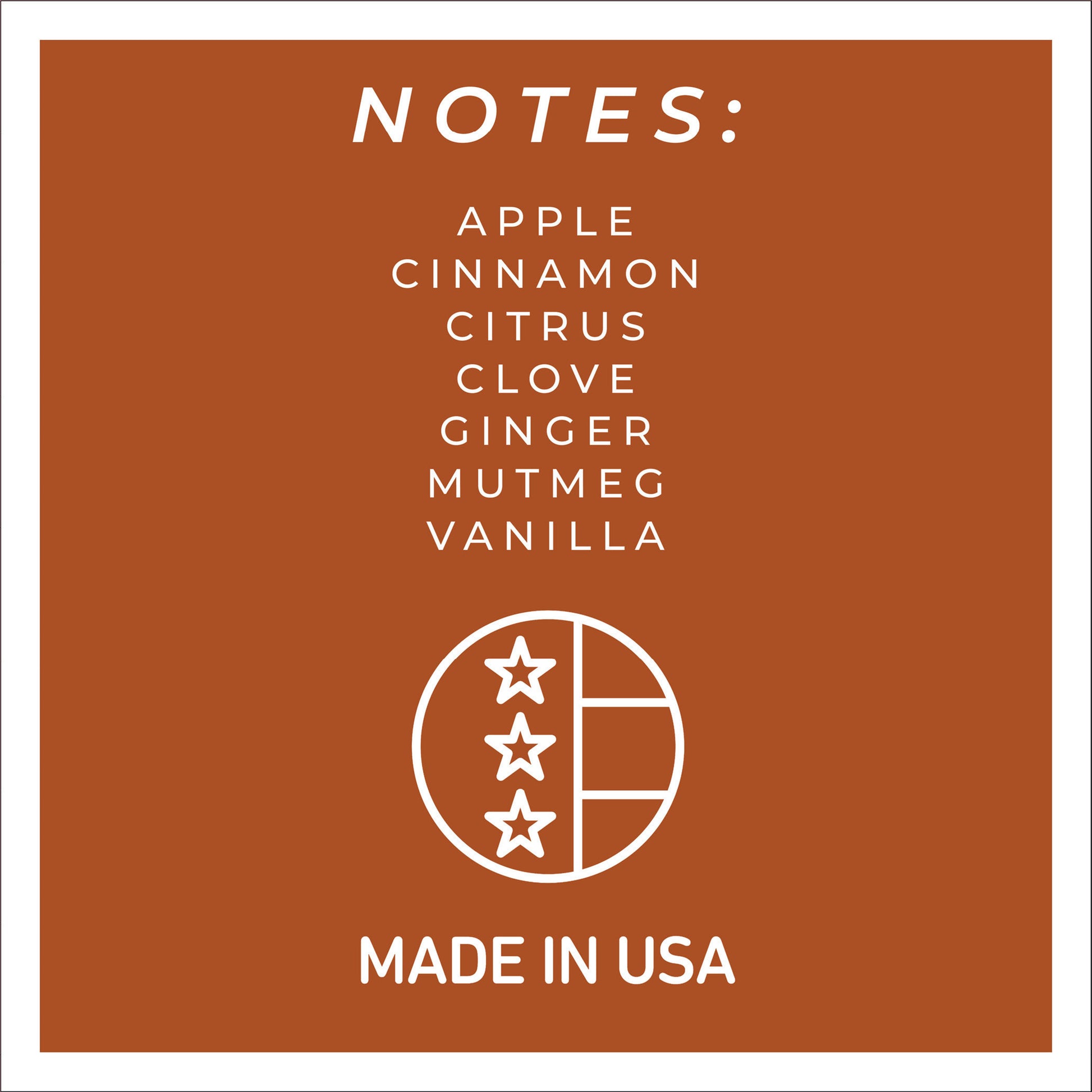 NOTES:

APPLE
CINNAMON
CITRUS
CLOVE
GINGER
MUTMEG
VANILLA

MADE IN USA