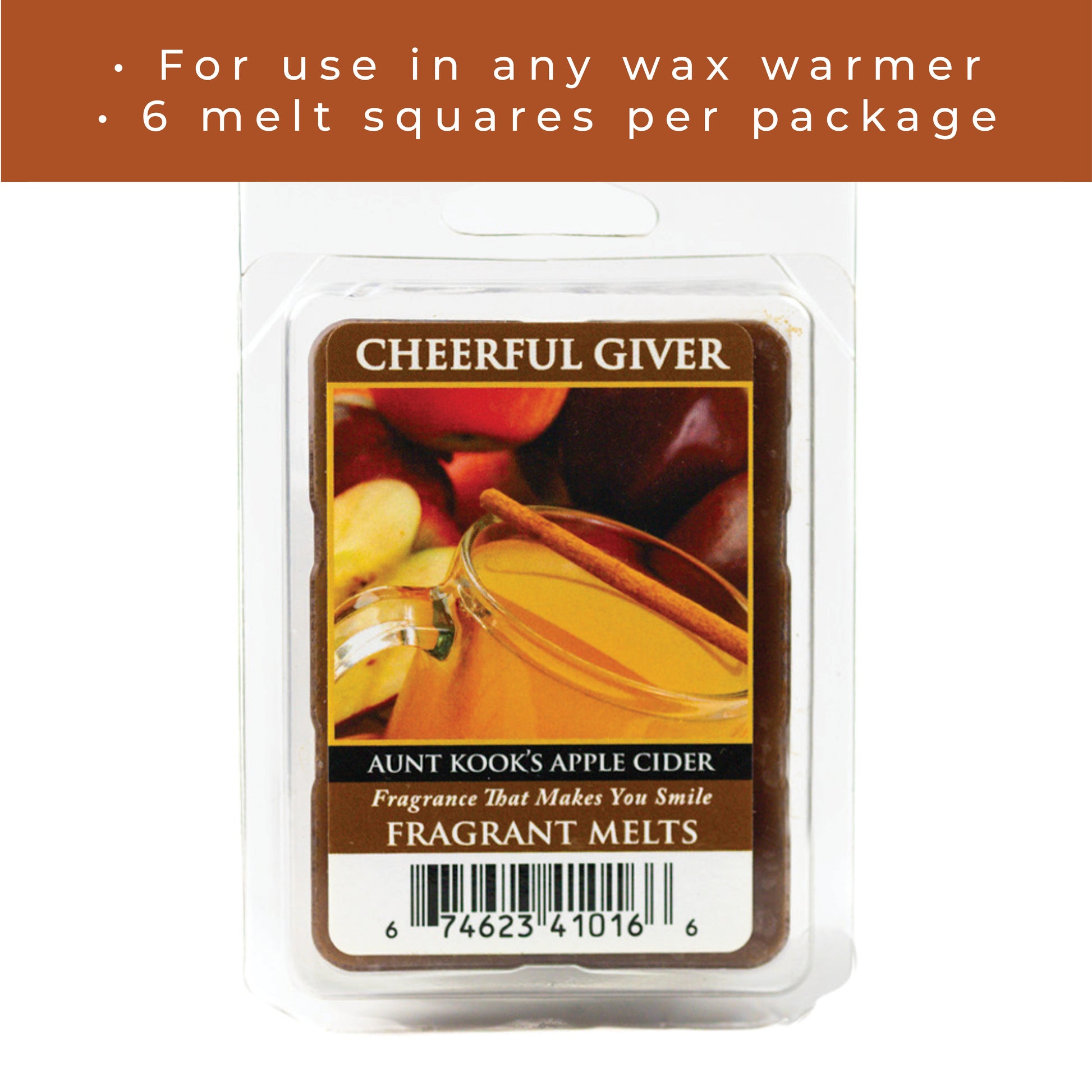 • For use in any wax warmer
• 6 melt squares per package

CHEERFUL GIVER

AUNT KOOK'S APPLE CIDER

Fragrance That Makes You Smile

FRAGRANT MELTS

6 74623 41016 6