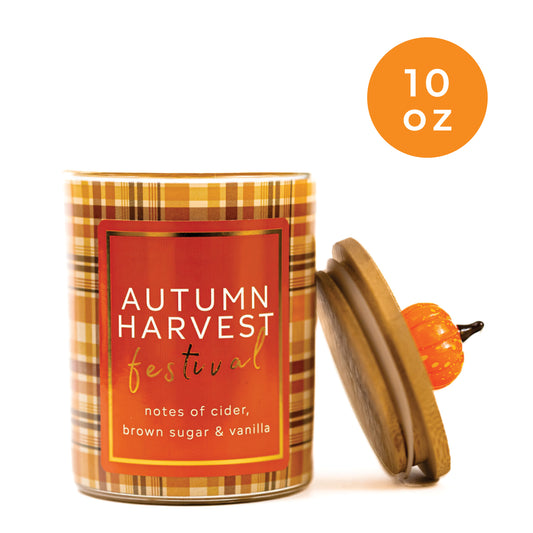 10 oz

AUTUMN HARVEST
festival

notes of cider, brown sugar & vanilla