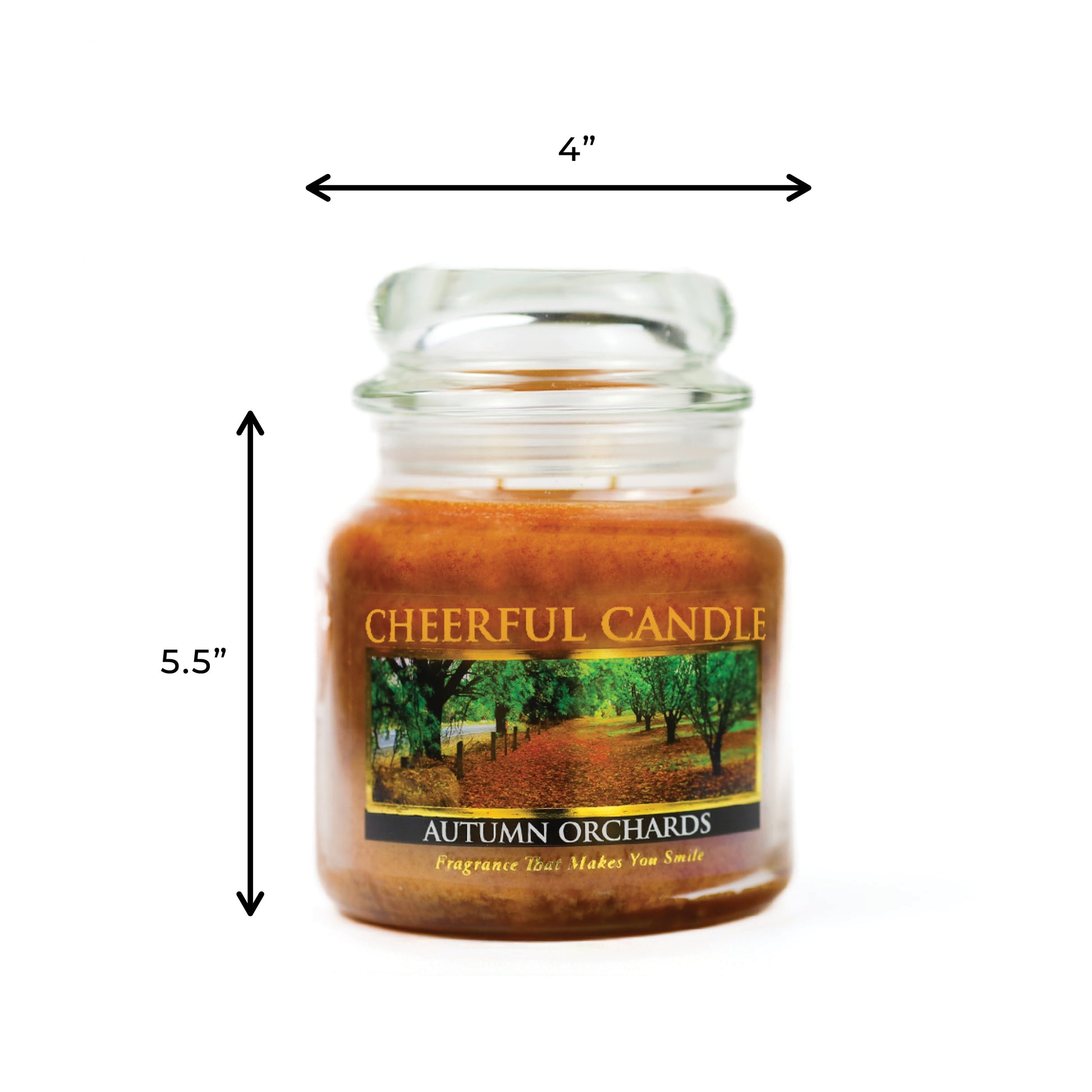 4”

5.5”

CHEERFUL CANDLE

AUTUMN ORCHARDS

Fragrance That Makes You Smile