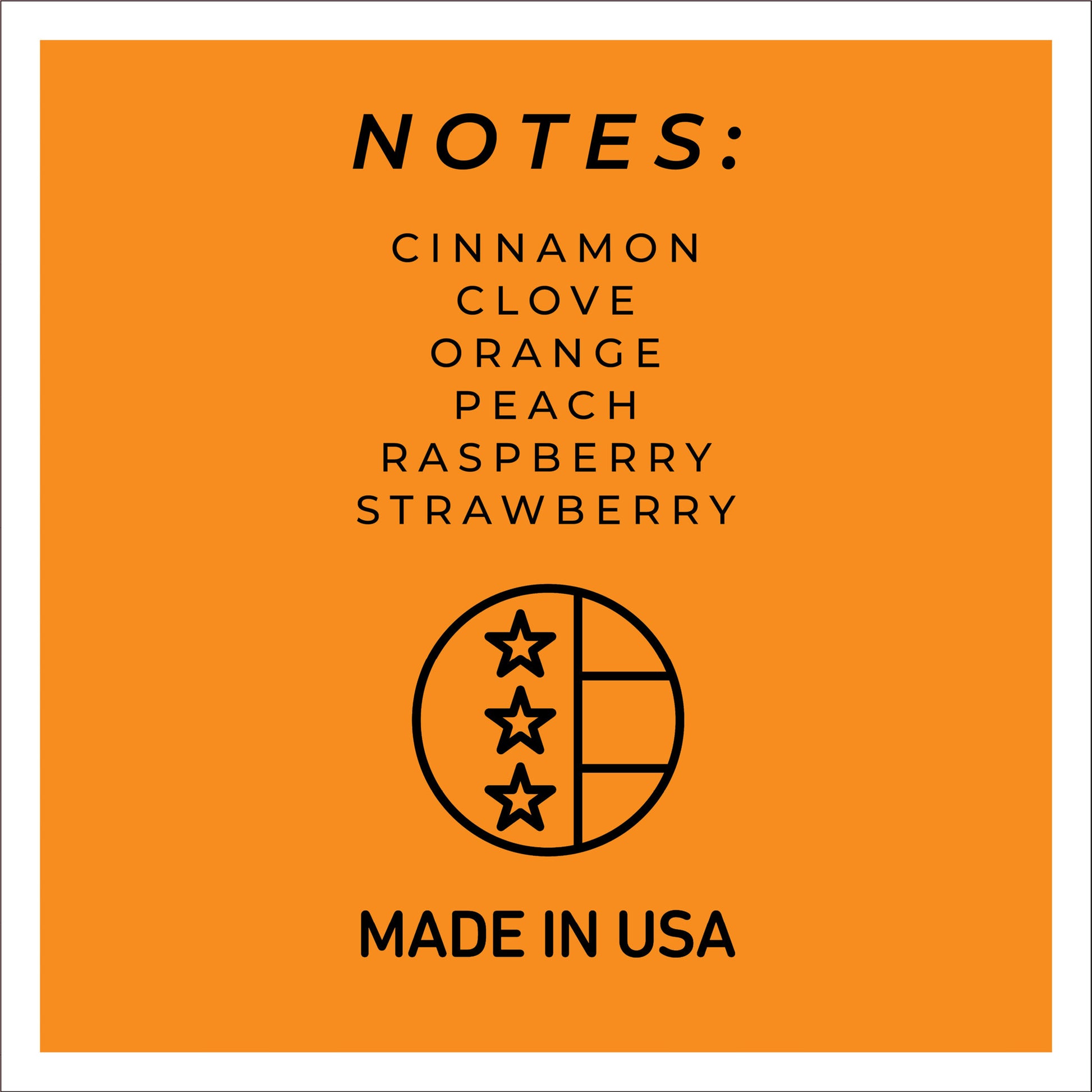 NOTES:

CINNAMON
CLOVE
ORANGE
PEACH
RASPBERRY
STRAWBERRY

MADE IN USA