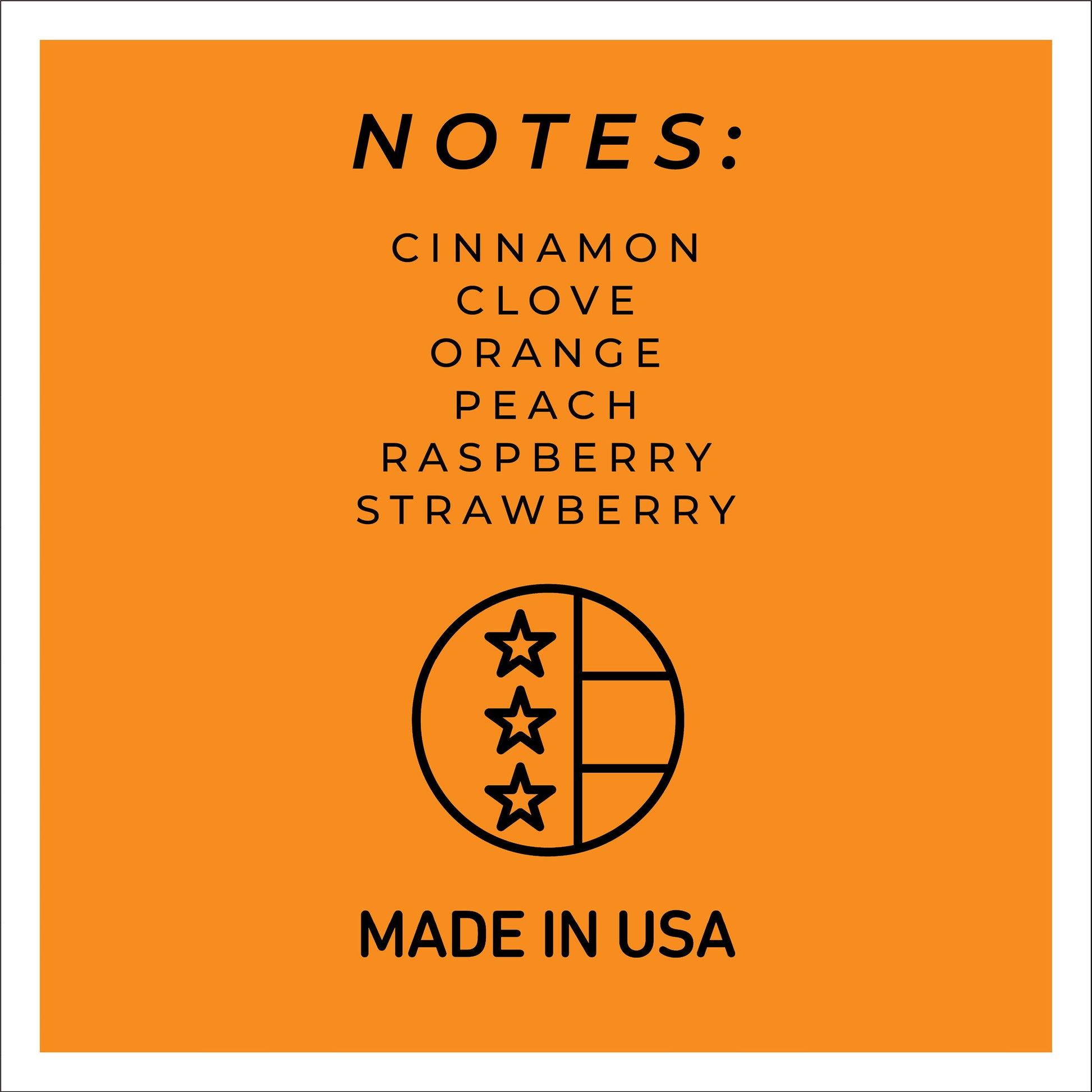 NOTES:

CINNAMON
CLOVE
ORANGE
PEACH
RASPBERRY
STRAWBERRY

MADE IN USA