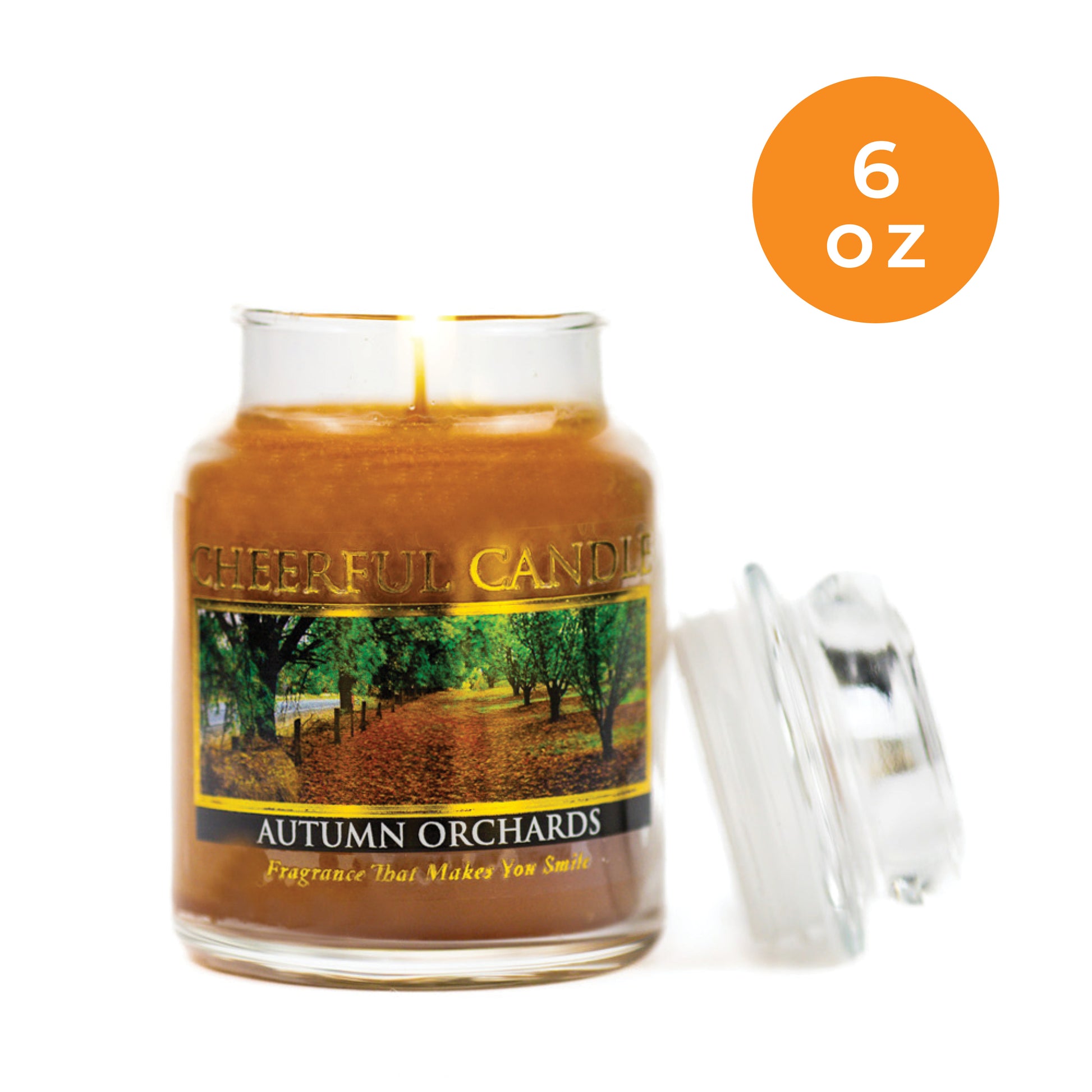 6
oz

CHEERFUL CANDLE

AUTUMN ORCHARDS

Fragrance That Makes You Smile